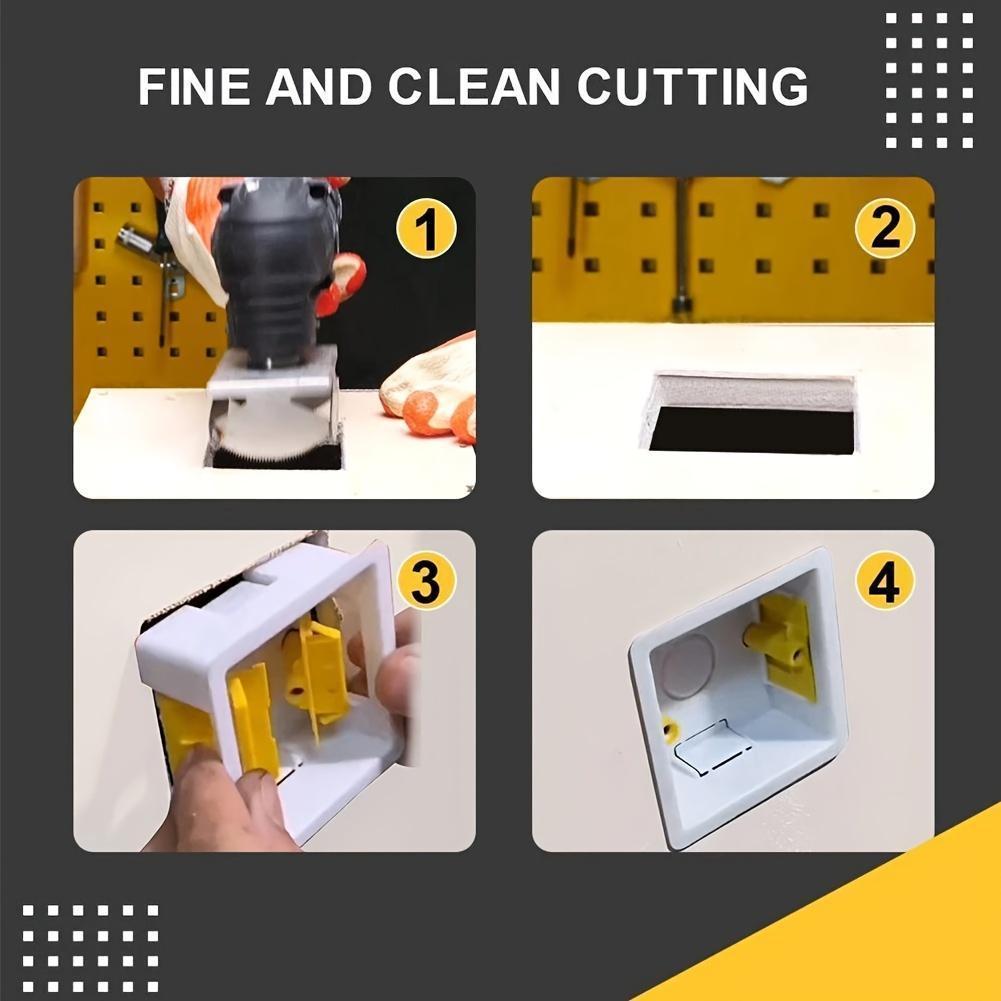 FINE AND CLEAN CUTTING

1

2

3

4