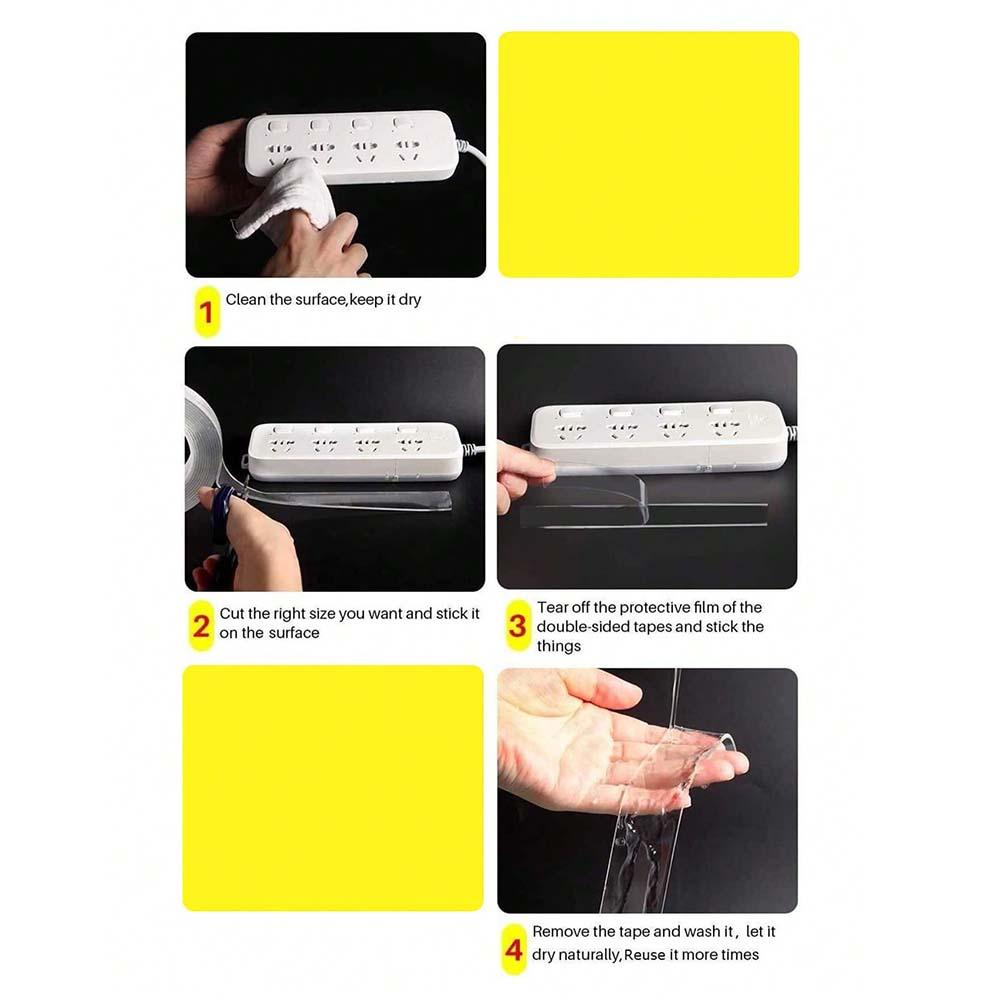 1 Clean the surface,keep it dry

2 Cut the right size you want and stick it on the surface

3 Tear off the protective film of the double-sided tapes and stick the things

4 Remove the tape and wash it, let it dry naturally,Reuse it more times