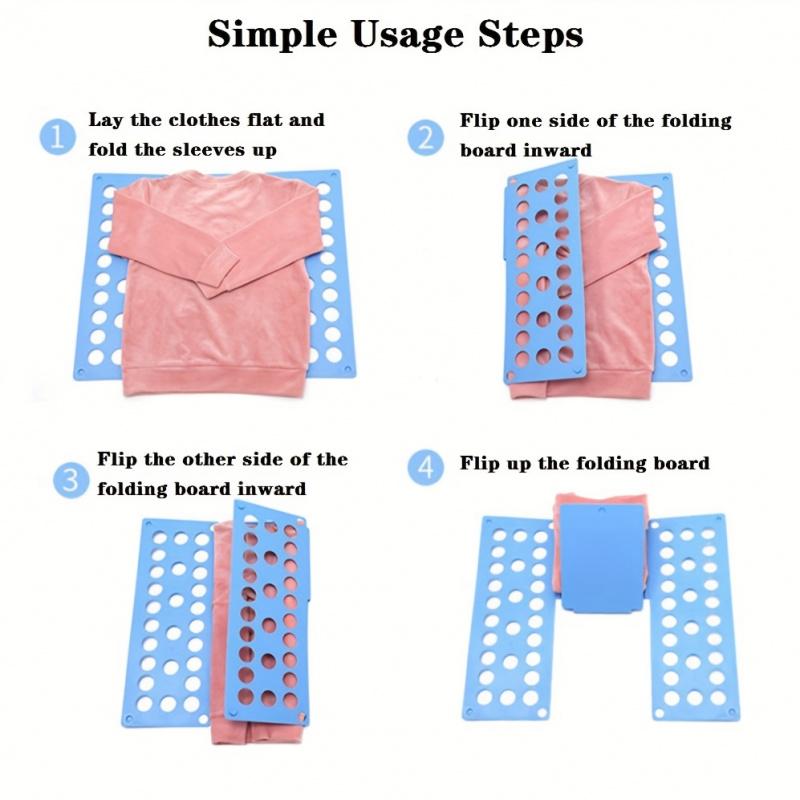 Simple Usage Steps

1 Lay the clothes flat and fold the sleeves up

2 Flip one side of the folding board inward

3 Flip the other side of the folding board inward

4 Flip up the folding board