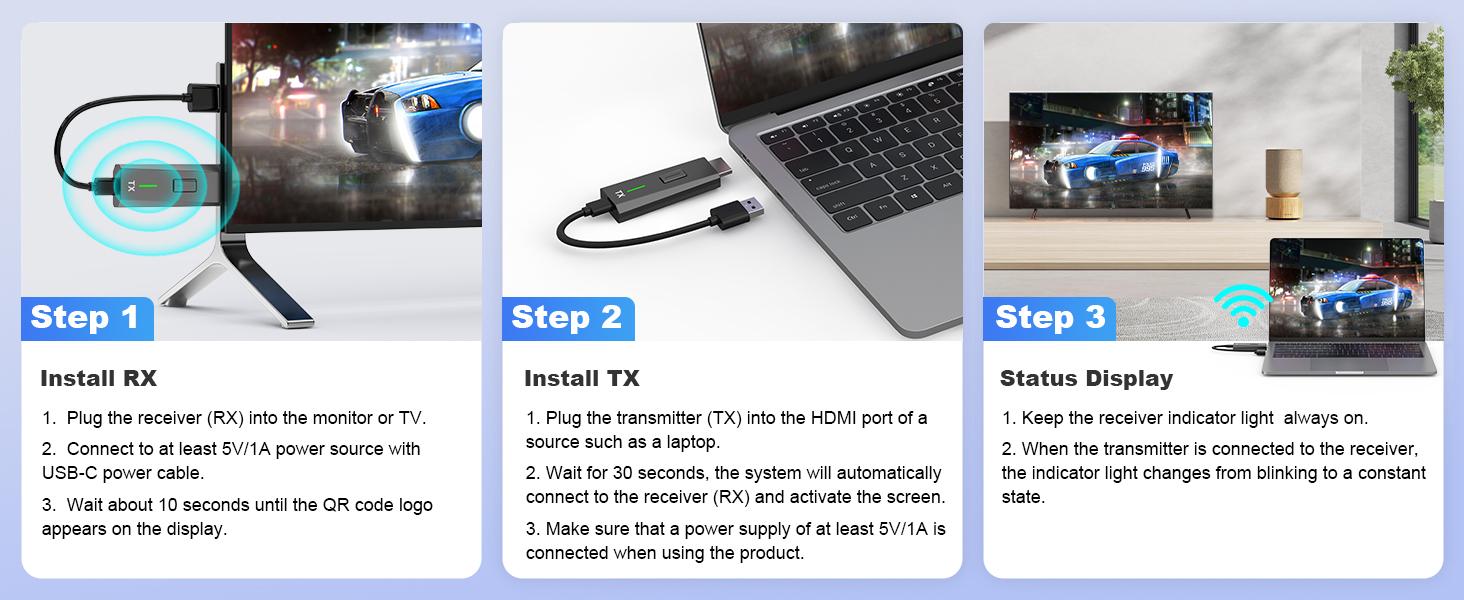 TX

Step 1

Install RX

1. Plug the receiver (RX) into the monitor or TV.

2. Connect to at least 5V/1A power source with USB-C power cable.

3. Wait about 10 seconds until the QR code logo appears on the display.

TX

Step 2

Install TX

1. Plug the transmitter (TX) into the HDMI port of a source such as a laptop.

2. Wait for 30 seconds, the system will automatically connect to the receiver (RX) and activate the screen.

3. Make sure that a power supply of at least 5V/1A is connected when using the product.

Step 3

Status Display

1. Keep the receiver indicator light always on.

2. When the transmitter is connected to the receiver, the indicator light changes from blinking to a constant state.