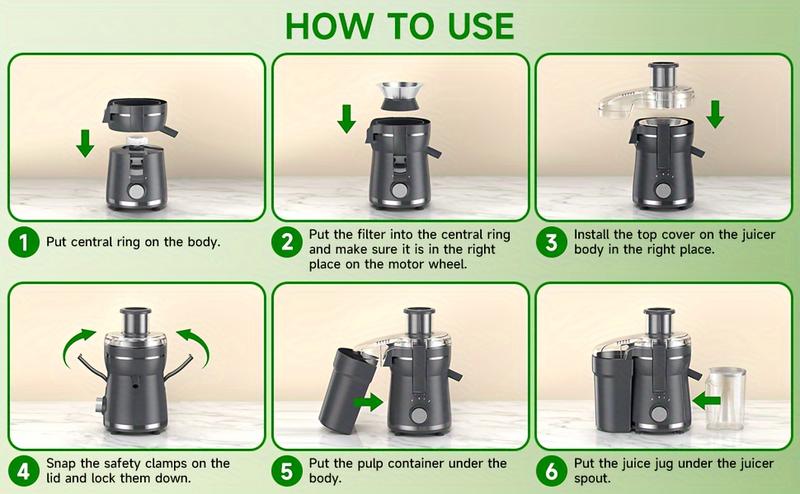 HOW TO USE

1 Put central ring on the body.

2 Put the filter into the central ring and make sure it is in the right place on the motor wheel.

3 Install the top cover on the juicer body in the right place.

4 Snap the safety clamps on the lid and lock them down.

5 Put the pulp container under the body.

6 Put the juice jug under the juicer spout.