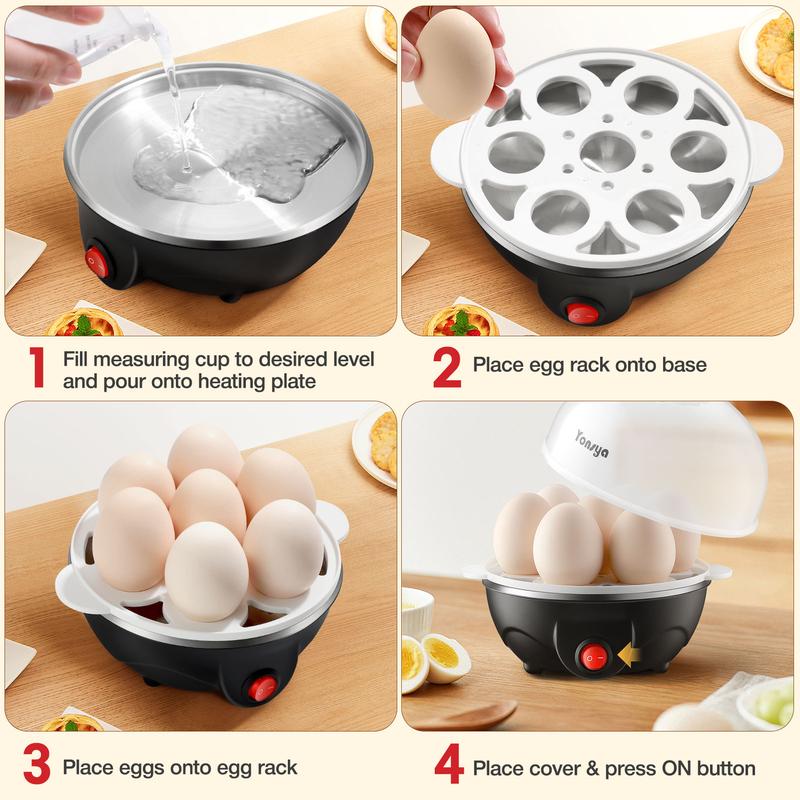 1 Fill measuring cup to desired level and pour onto heating plate

2 Place egg rack onto base

Yonsya

3 Place eggs onto egg rack

4 Place cover & press ON button