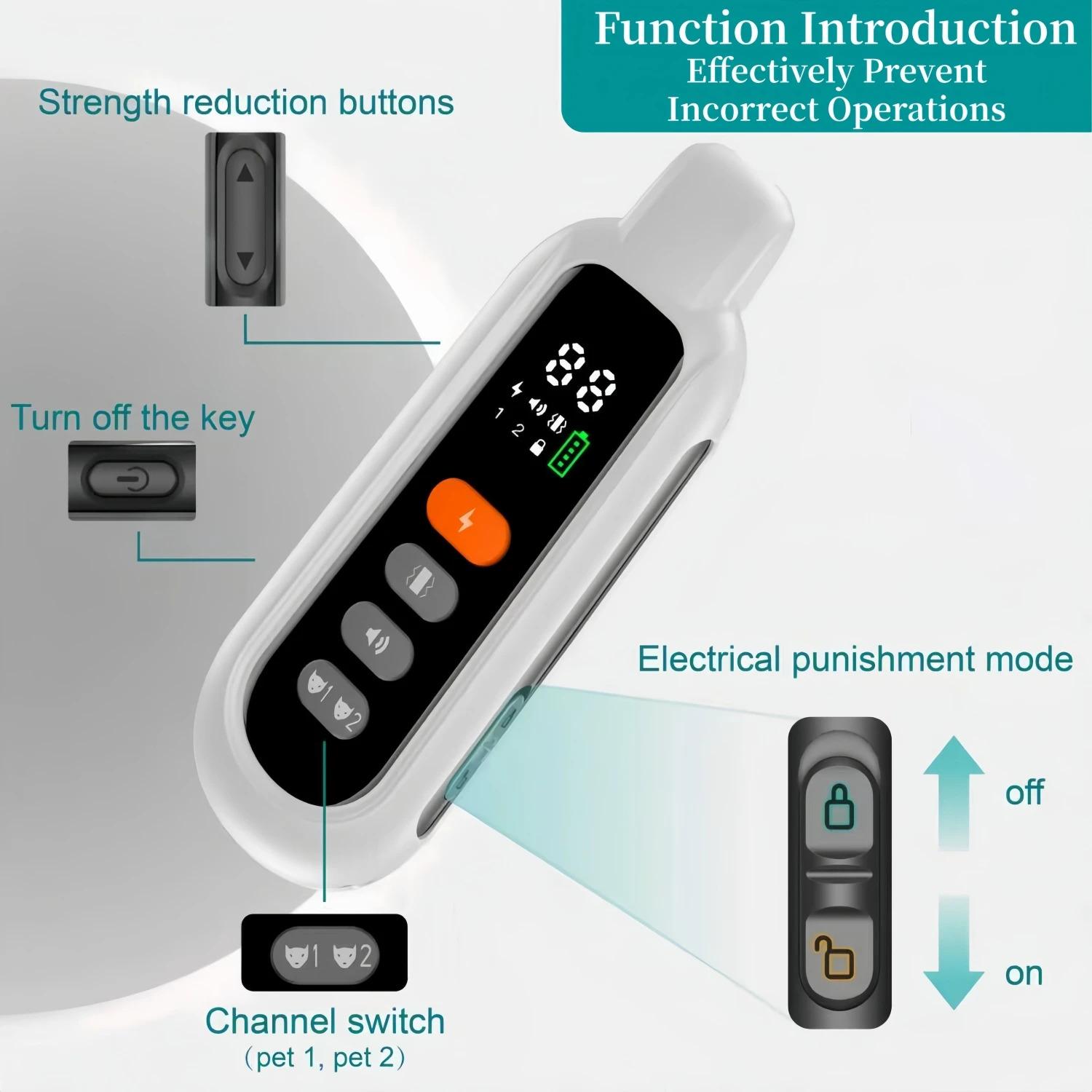 Function Introduction
Effectively Prevent Incorrect Operations

Strength reduction buttons

Turn off the key

88
1 2

1 2

Electrical punishment mode

off

on

1 2

Channel switch
(pet 1, pet 2)