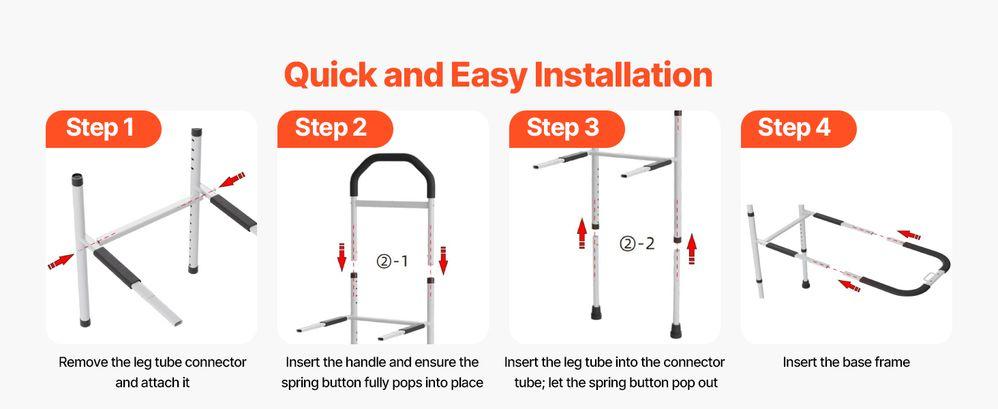 Quick and Easy Installation

Step 1

Remove the leg tube connector and attach it

Step 2

②-1

Insert the handle and ensure the spring button fully pops into place

Step 3

②-2

Insert the leg tube into the connector tube; let the spring button pop out

Step 4

Insert the base frame