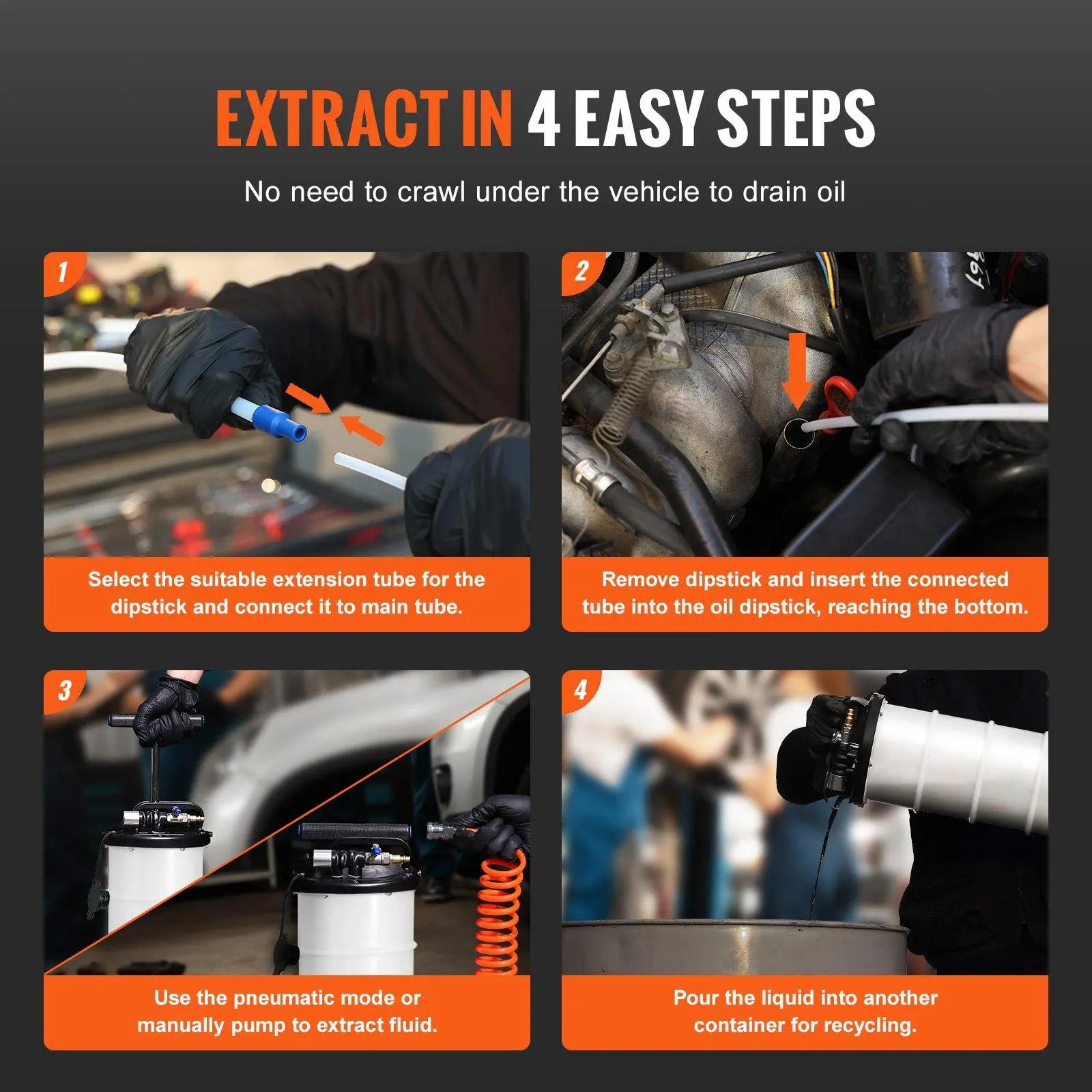 EXTRACT IN 4 EASY STEPS

No need to crawl under the vehicle to drain oil

1

Select the suitable extension tube for the dipstick and connect it to main tube.

2

Remove dipstick and insert the connected tube into the oil dipstick, reaching the bottom.

3

Use the pneumatic mode or manually pump to extract fluid.

4

Pour the liquid into another container for recycling.