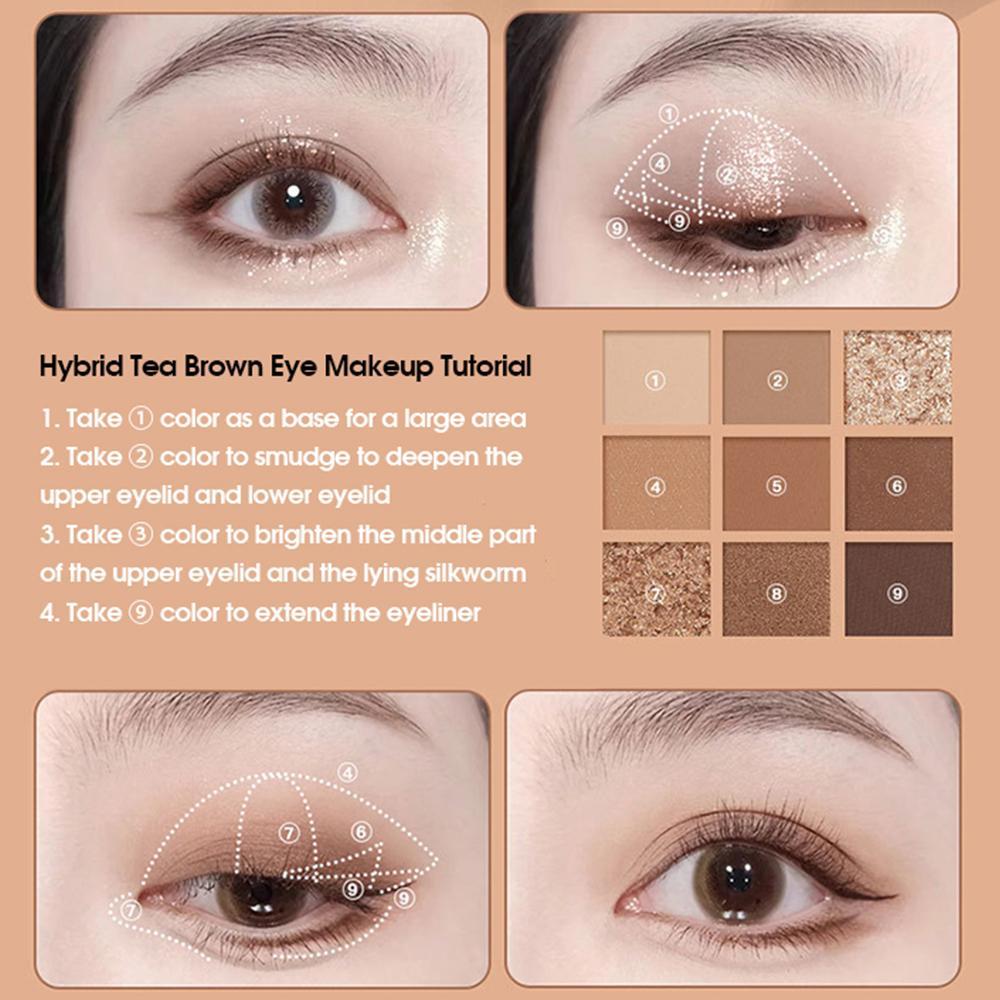 ①
④
②
⑨
⑨
③

Hybrid Tea Brown Eye Makeup Tutorial

1. Take ① color as a base for a large area
2. Take ② color to smudge to deepen the upper eyelid and lower eyelid
3. Take ③ color to brighten the middle part of the upper eyelid and the lying silkworm
4. Take ⑨ color to extend the eyeliner

| ① | ② | ③ |
|---|---|---|
| ④ | ⑤ | ⑥ |
| ⑦ | ⑧ | ⑨ |

④
⑦
⑥
⑨
⑨
⑦