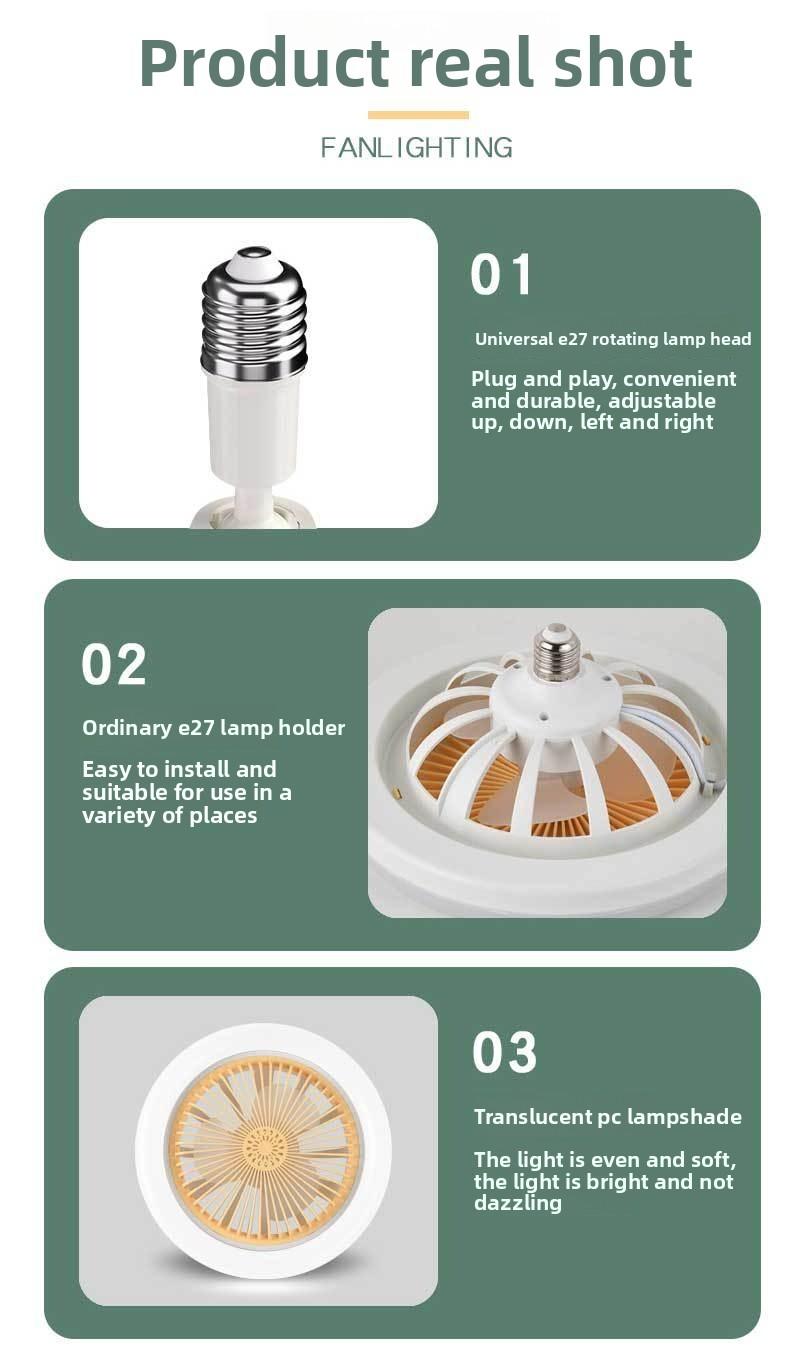 Product real shot

FANLIGHTING

01

Universal e27 rotating lamp head

Plug and play, convenient and durable, adjustable up, down, left and right

02

Ordinary e27 lamp holder

Easy to install and suitable for use in a variety of places

03

Translucent pc lampshade

The light is even and soft, the light is bright and not dazzling