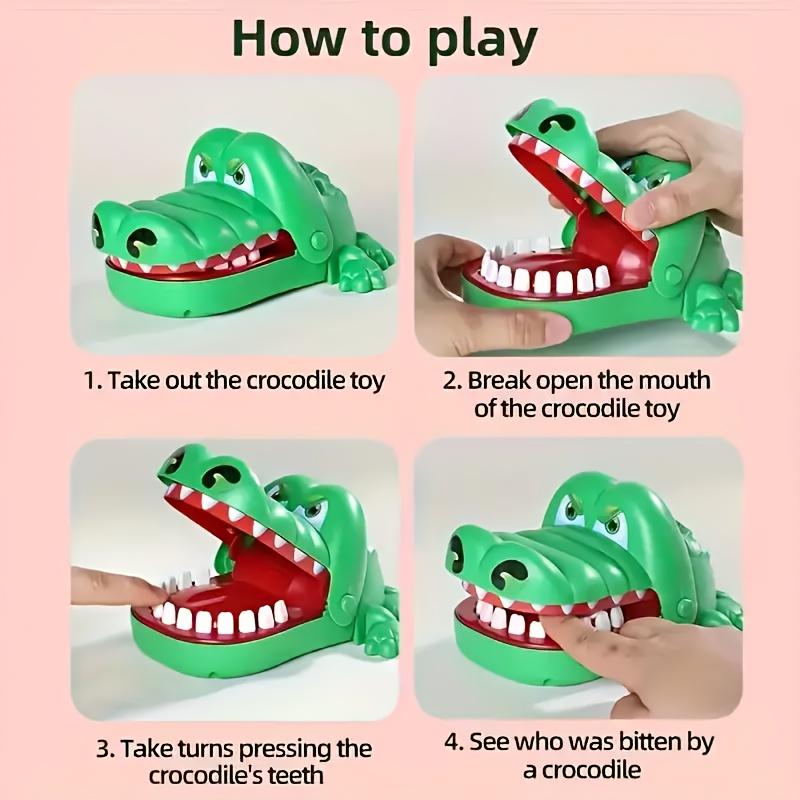 How to play

1. Take out the crocodile toy

2. Break open the mouth of the crocodile toy

3. Take turns pressing the crocodile's teeth

4. See who was bitten by a crocodile