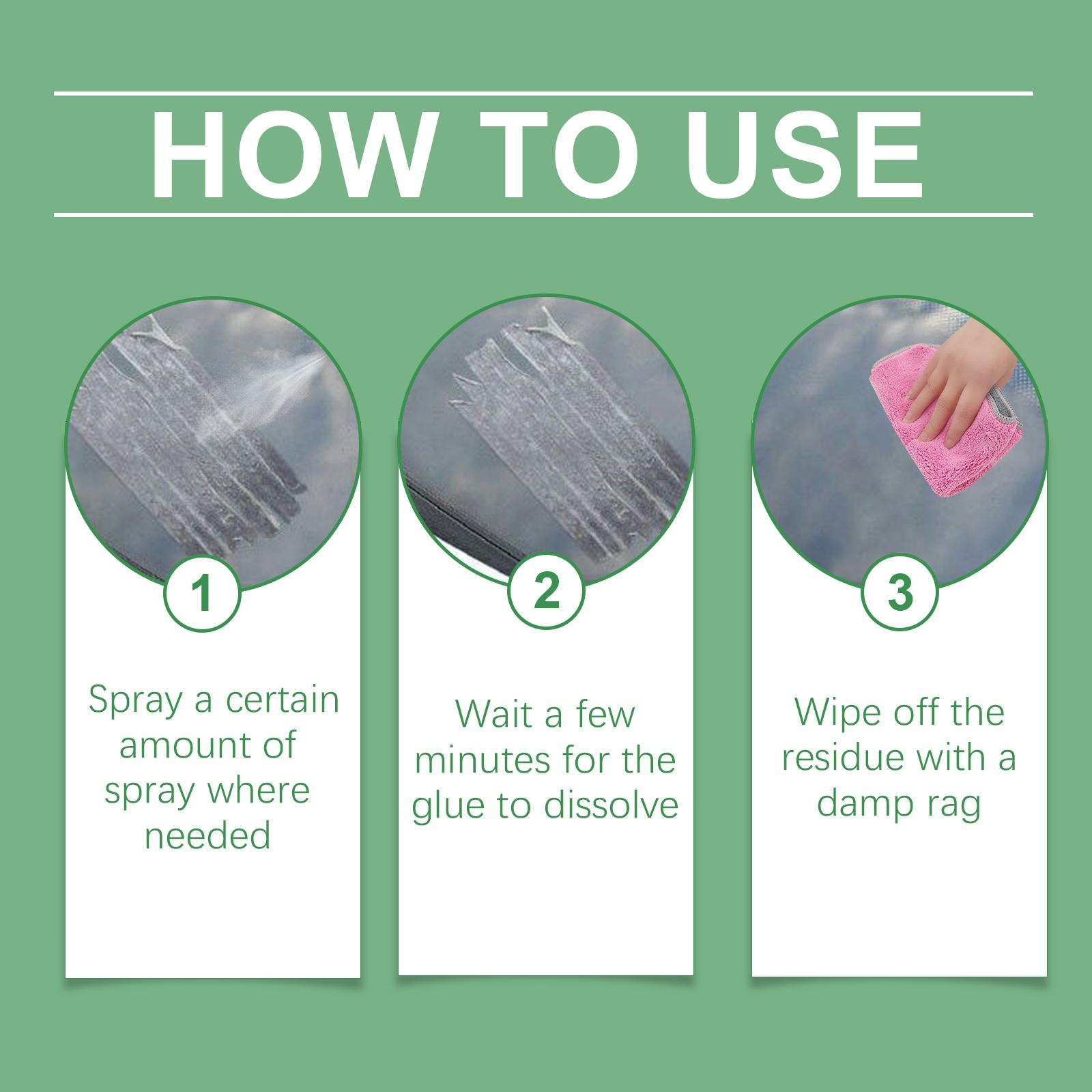 HOW TO USE

1

Spray a certain amount of spray where needed

2

Wait a few minutes for the glue to dissolve

3

Wipe off the residue with a damp rag