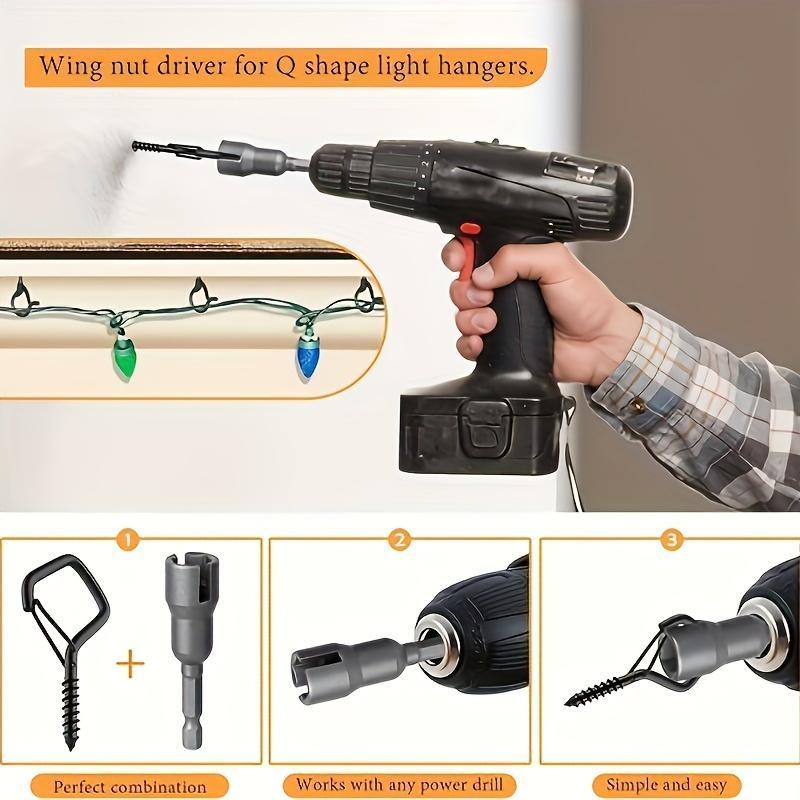 Wing nut driver for Q shape light hangers.

1

+

Perfect combination

2

Works with any power drill

3

Simple and easy