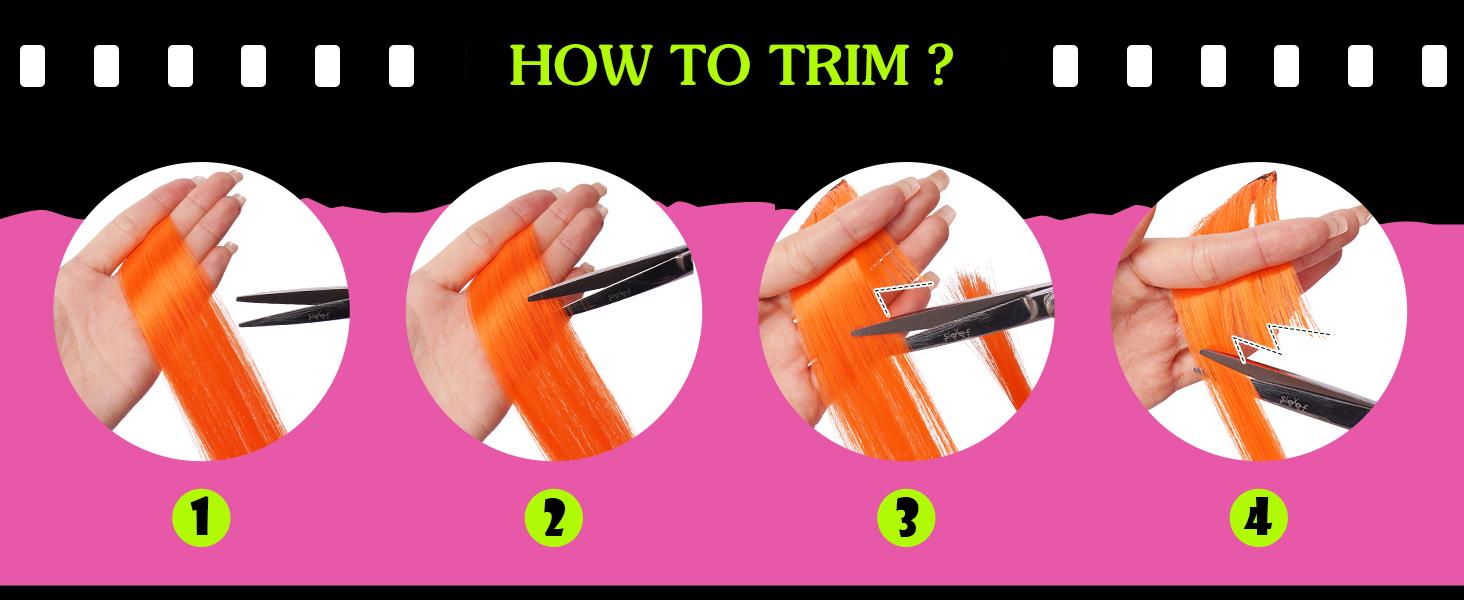 HOW TO TRIM ?

1

2

3

4