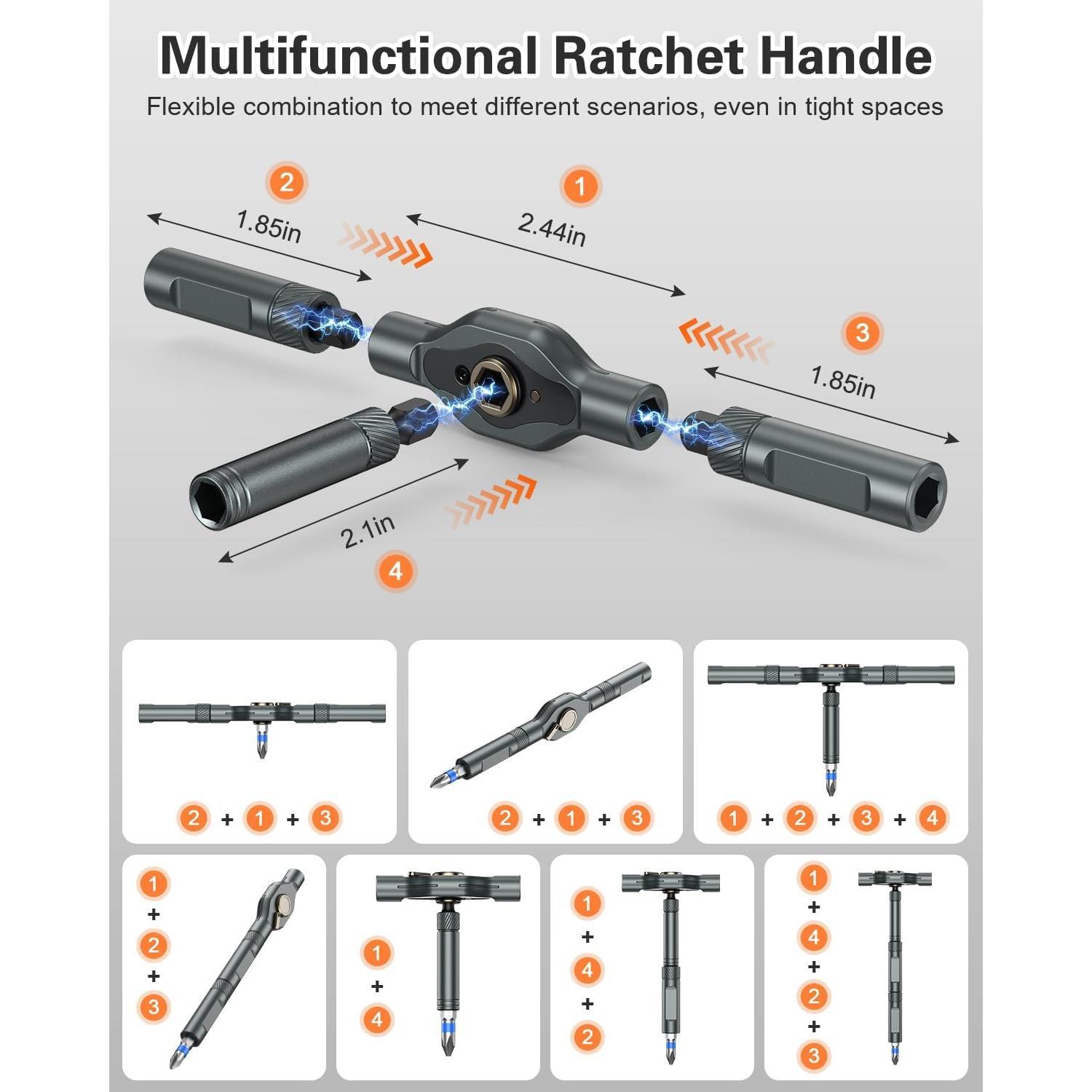 Multifunctional Ratchet Handle

Flexible combination to meet different scenarios, even in tight spaces

2
1.85in

1
2.44in

3
1.85in

2.1in
4

2 + 1 + 3

2 + 1 + 3

1 + 2 + 3 + 4

1
+
2
+
3

1
+
4

1
+
4
+
2

1
+
4
+
2
+
3