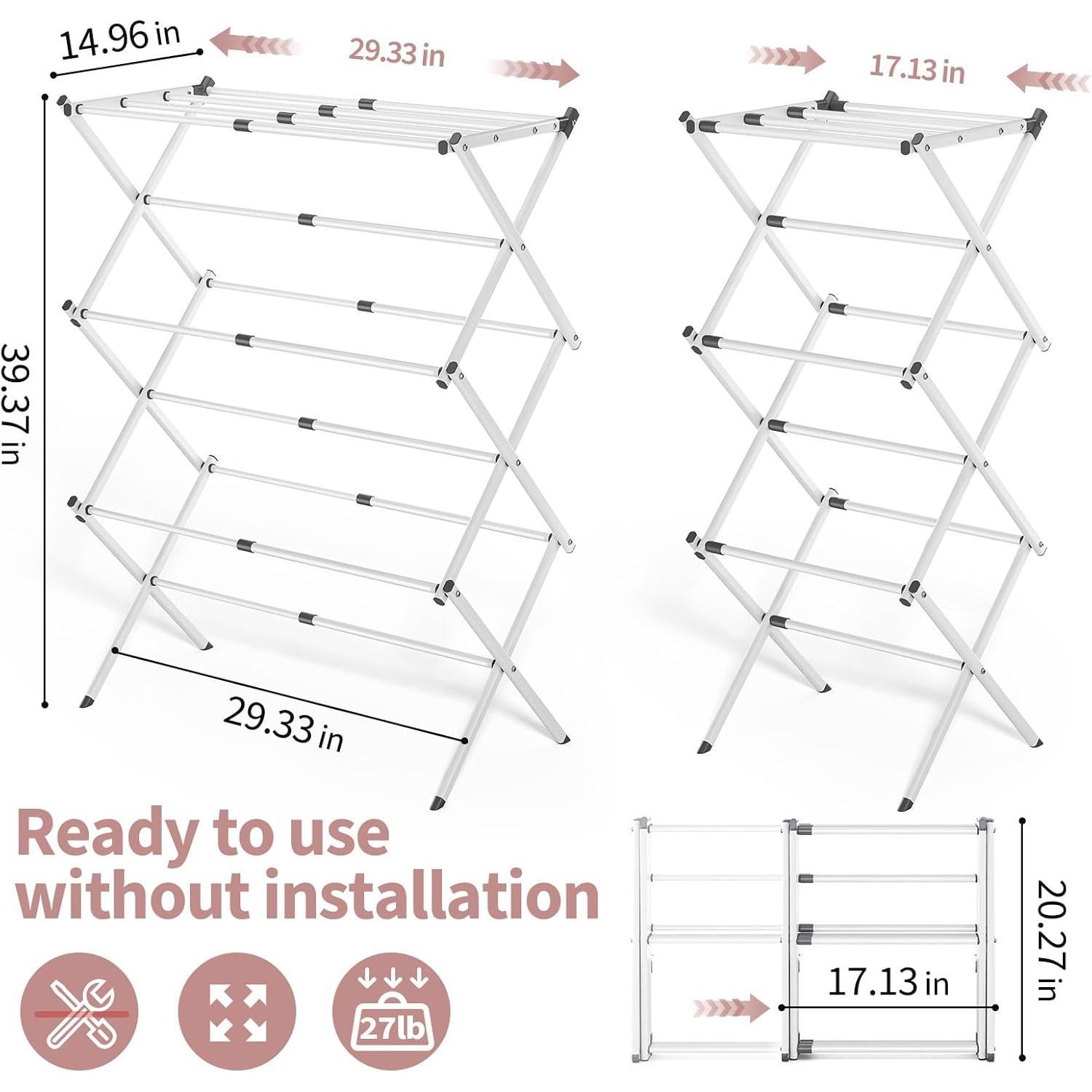 14.96 in

29.33 in

17.13 in

39.37 in

29.33 in

Ready to use without installation

27lb

17.13 in

20.27 in