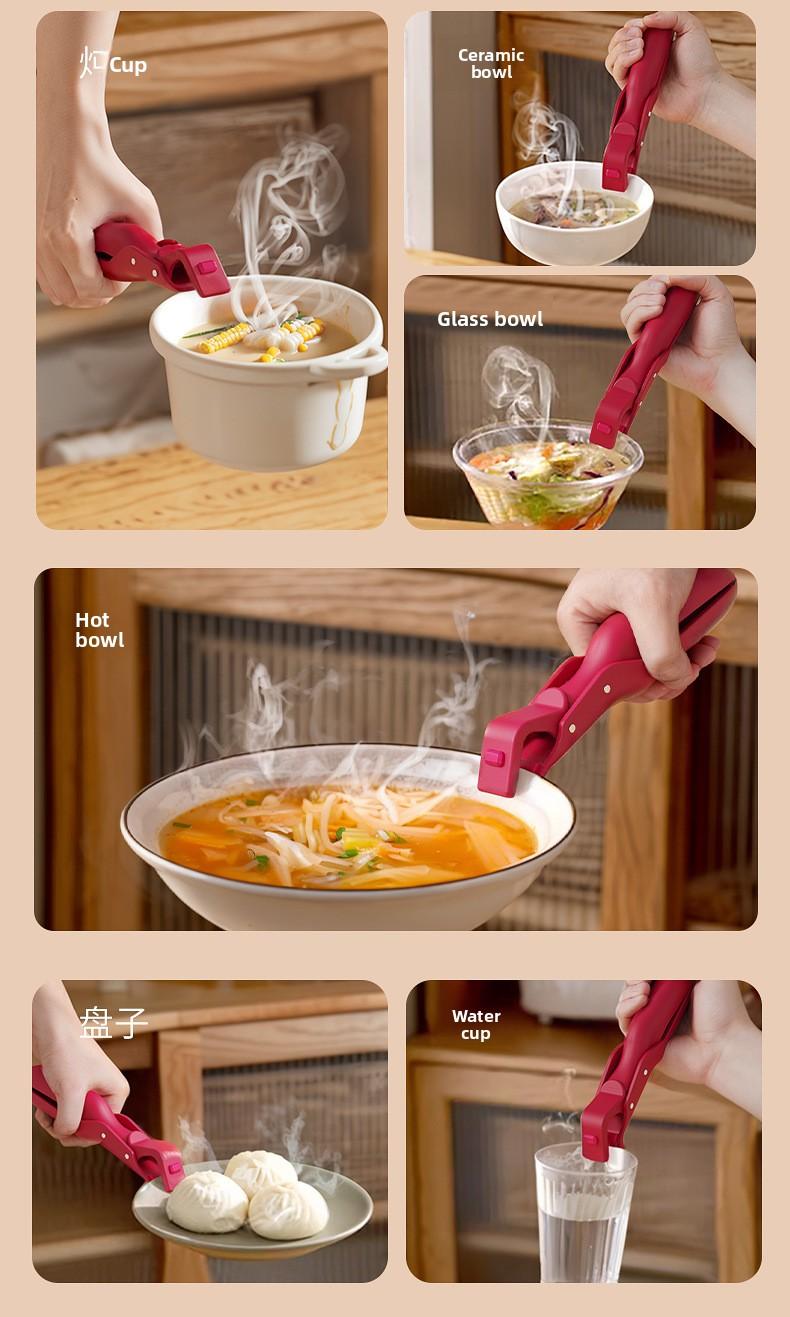 炖Cup

Ceramic bowl

Glass bowl

Hot bowl

盘子

Water cup