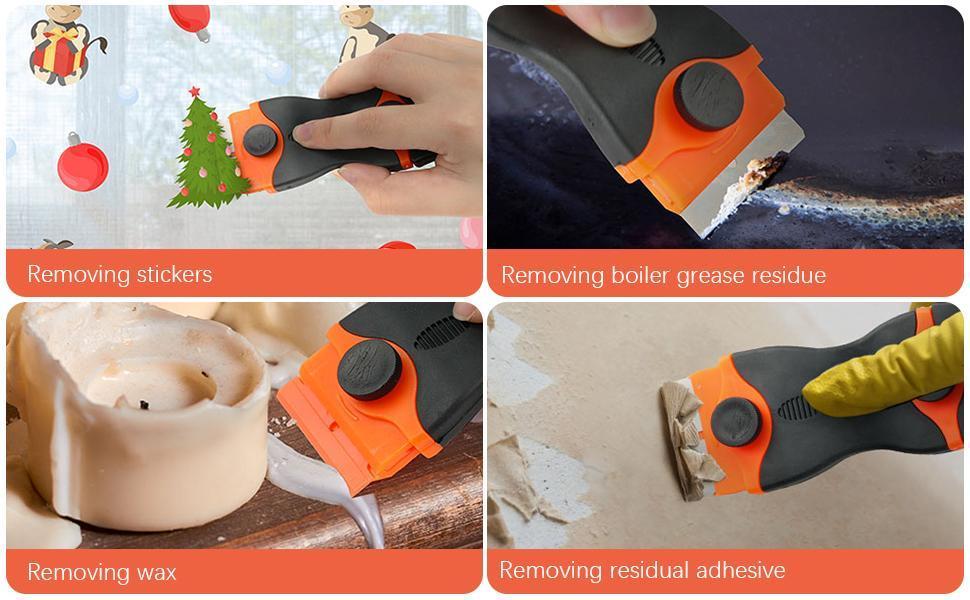 Removing stickers

Removing boiler grease residue

Removing wax

Removing residual adhesive