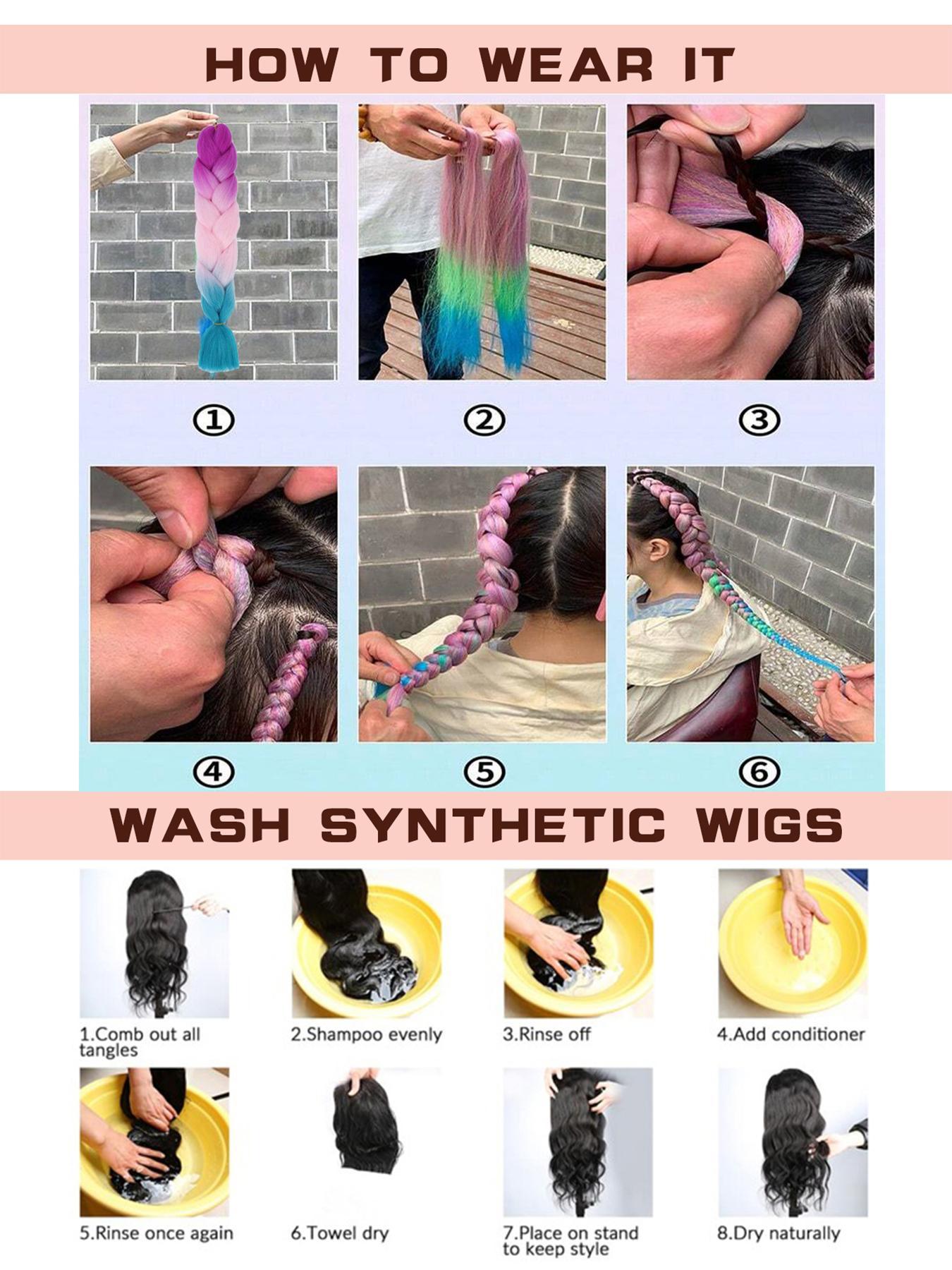 HOW TO WEAR IT

①

②

③

④

⑤

⑥

WASH SYNTHETIC WIGS

1.Comb out all tangles

2.Shampoo evenly

3.Rinse off

4.Add conditioner

5.Rinse once again

6.Towel dry

7.Place on stand to keep style

8.Dry naturally