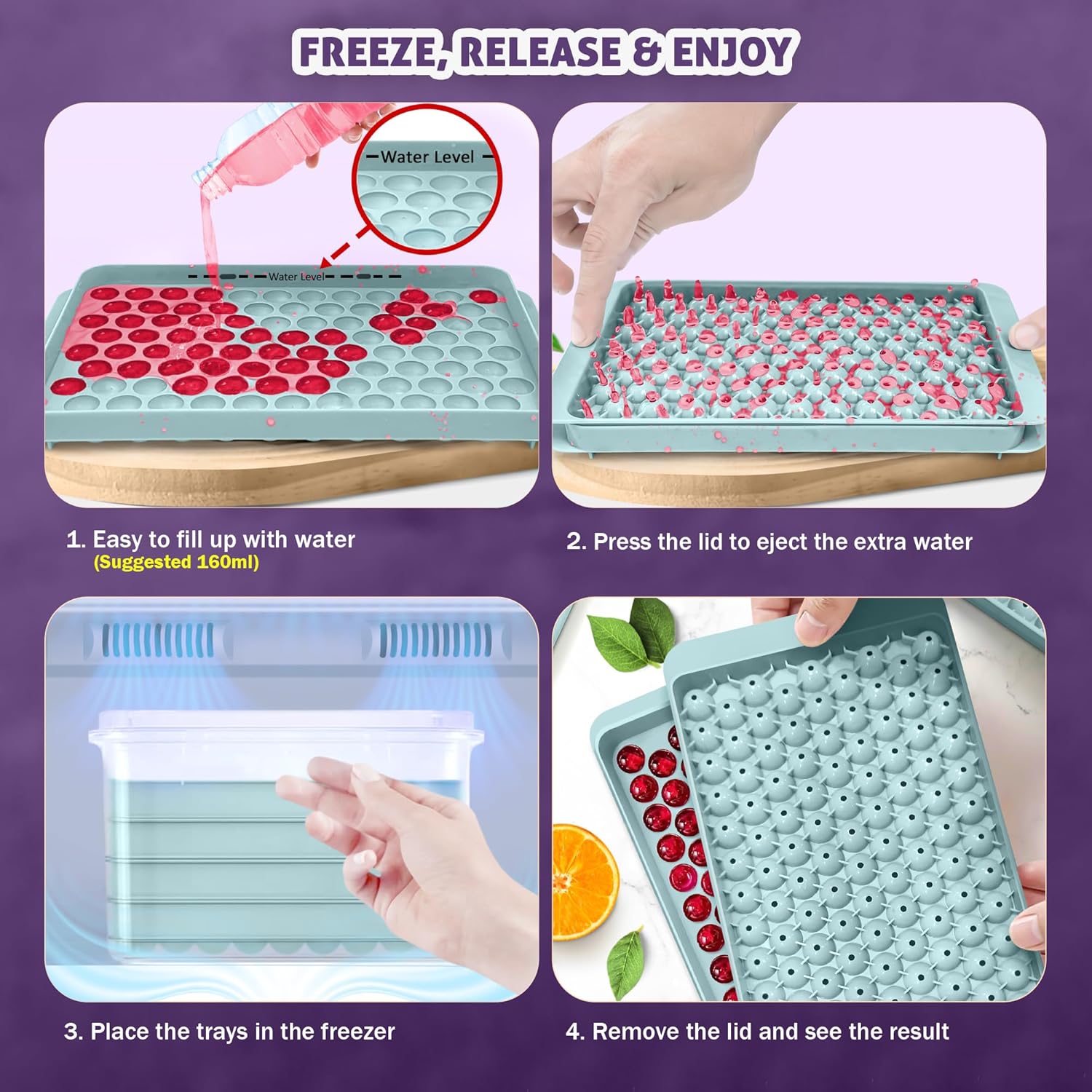 FREEZE, RELEASE & ENJOY

Water Level

Water Level

1. Easy to fill up with water
(Suggested 160ml)

2. Press the lid to eject the extra water

3. Place the trays in the freezer

4. Remove the lid and see the result