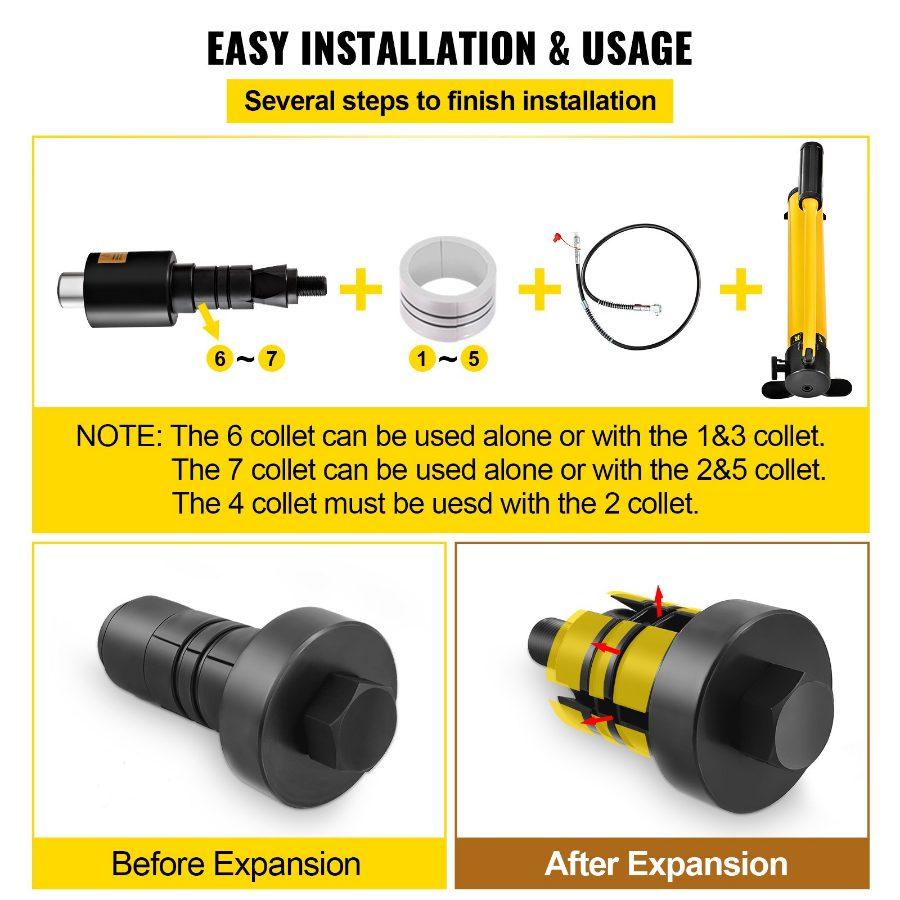 EASY INSTALLATION & USAGE

Several steps to finish installation

6 ~ 7

1 ~ 5

NOTE: The 6 collet can be used alone or with the 1&3 collet.
The 7 collet can be used alone or with the 2&5 collet.
The 4 collet must be uesd with the 2 collet.

Before Expansion

After Expansion