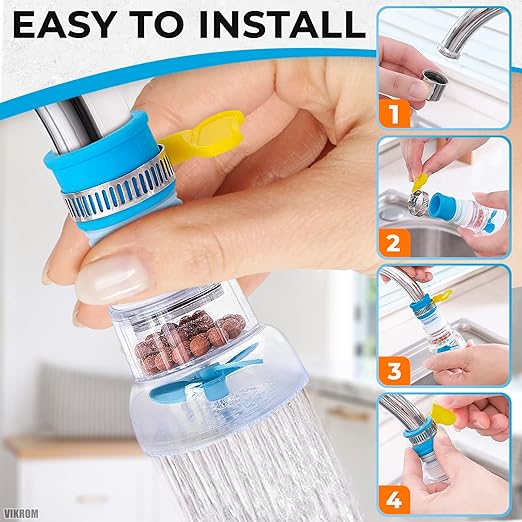 EASY TO INSTALL

1

2

3

4

VIKROM