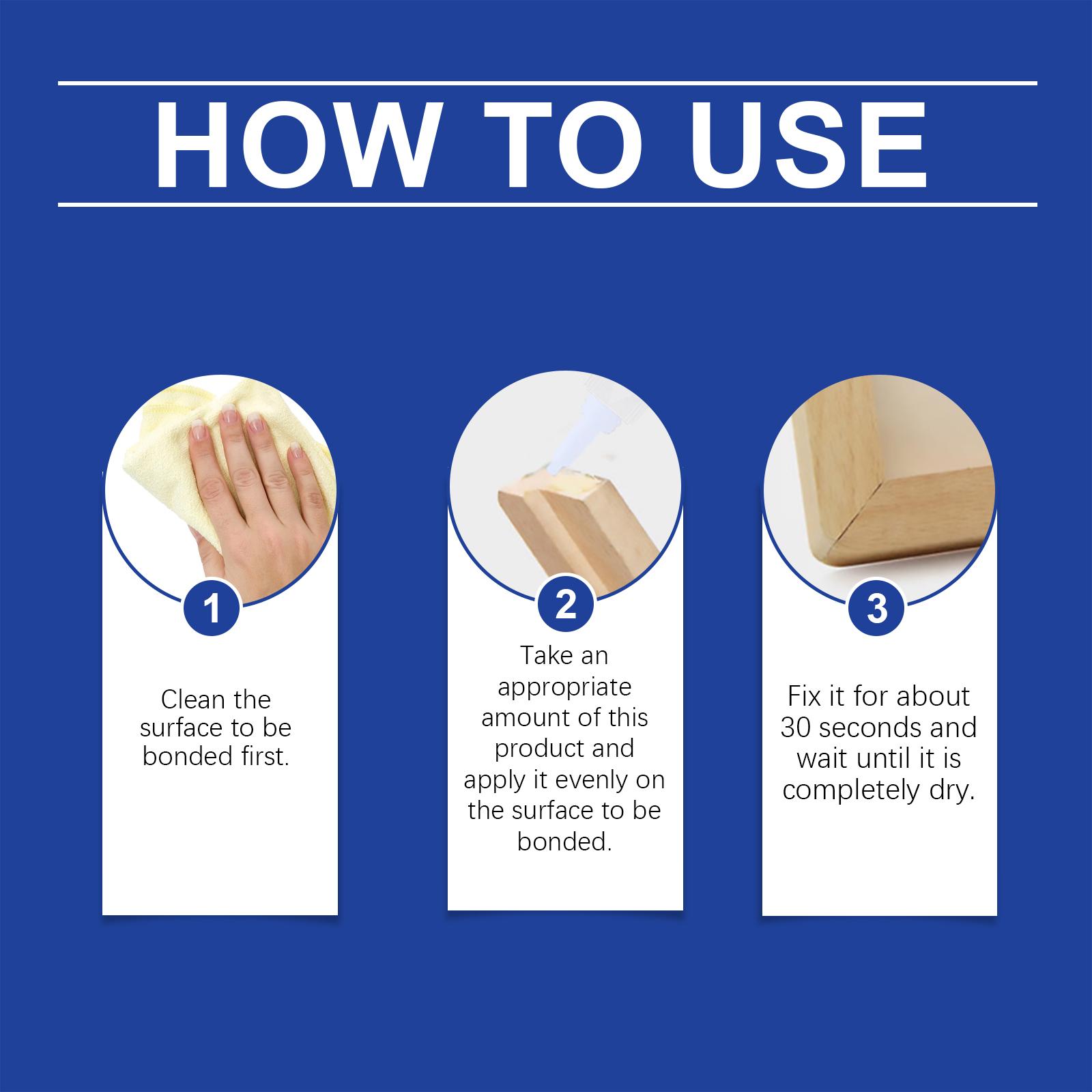 HOW TO USE

1

Clean the surface to be bonded first.

2

Take an appropriate amount of this product and apply it evenly on the surface to be bonded.

3

Fix it for about 30 seconds and wait until it is completely dry.