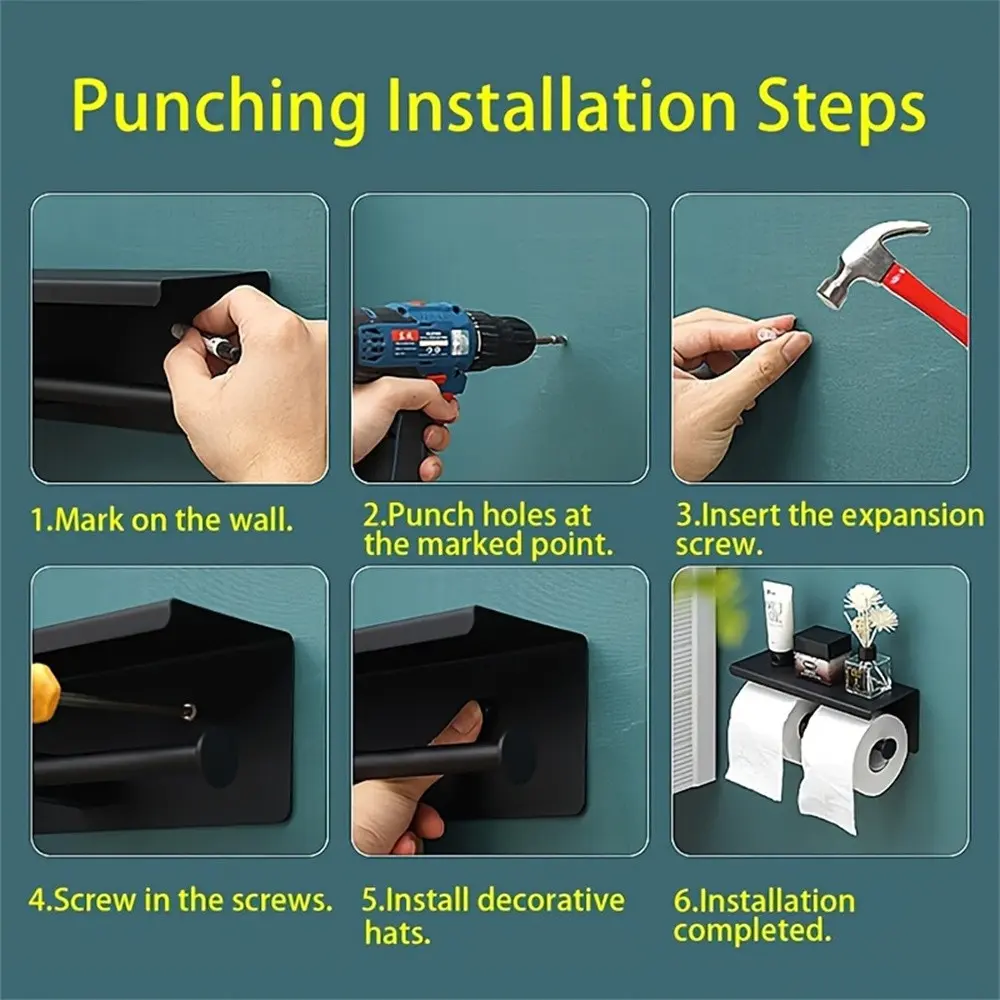 Punching Installation Steps

1.Mark on the wall.

2.Punch holes at the marked point.

3.Insert the expansion screw.

4.Screw in the screws.

5.Install decorative hats.

6.Installation completed.