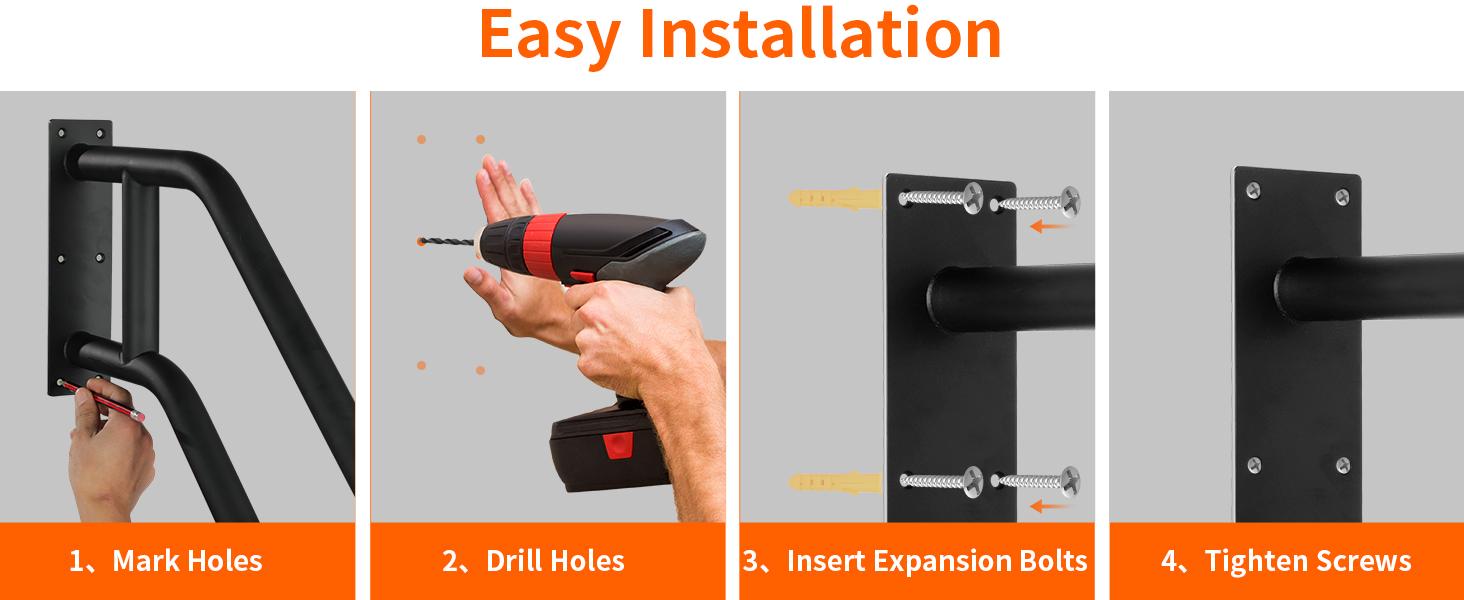 Easy Installation

1、Mark Holes

2、Drill Holes

3、Insert Expansion Bolts

4、Tighten Screws