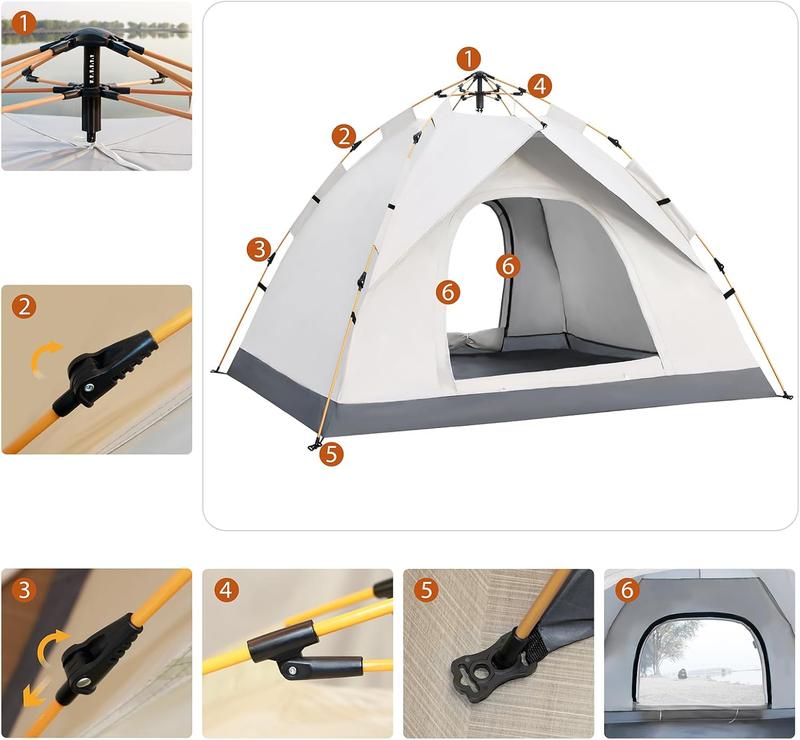 1
1
4
2
3
6
6
5
2
3
4
5
6