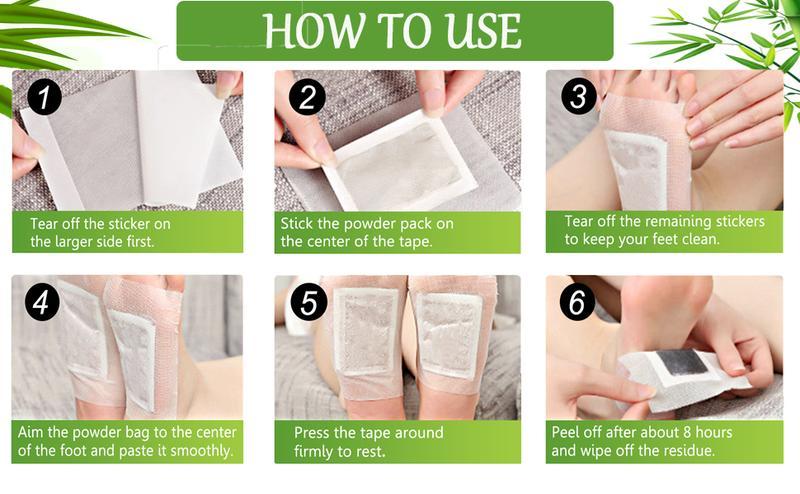 HOW TO USE

1
Tear off the sticker on the larger side first.

2
Stick the powder pack on the center of the tape.

3
Tear off the remaining stickers to keep your feet clean.

4
Aim the powder bag to the center of the foot and paste it smoothly.

5
Press the tape around firmly to rest.

6
Peel off after about 8 hours and wipe off the residue.