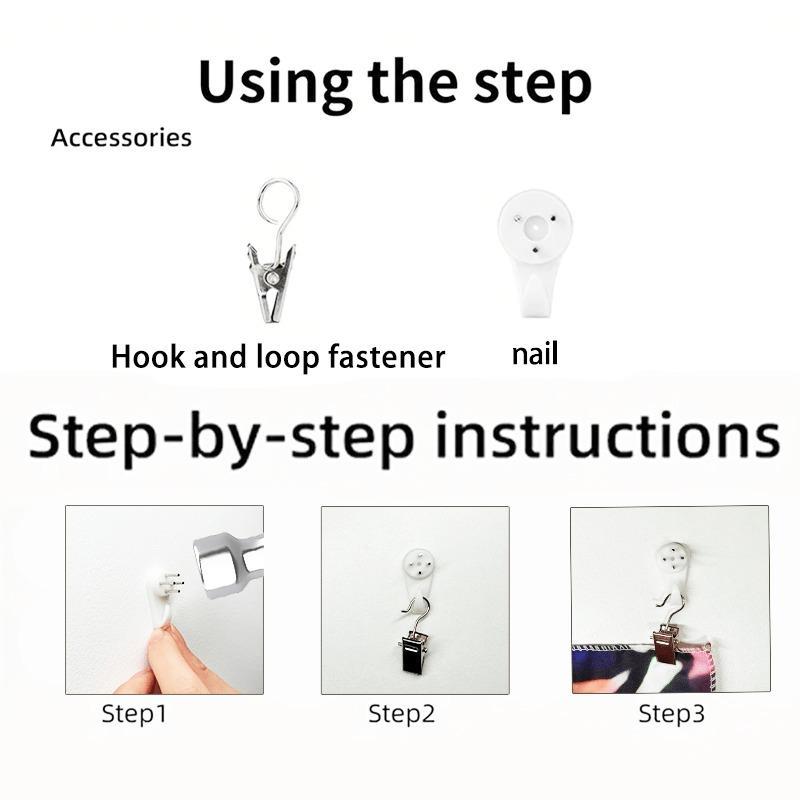 Using the step

Accessories

Hook and loop fastener

nail

Step-by-step instructions

Step1

Step2

Step3