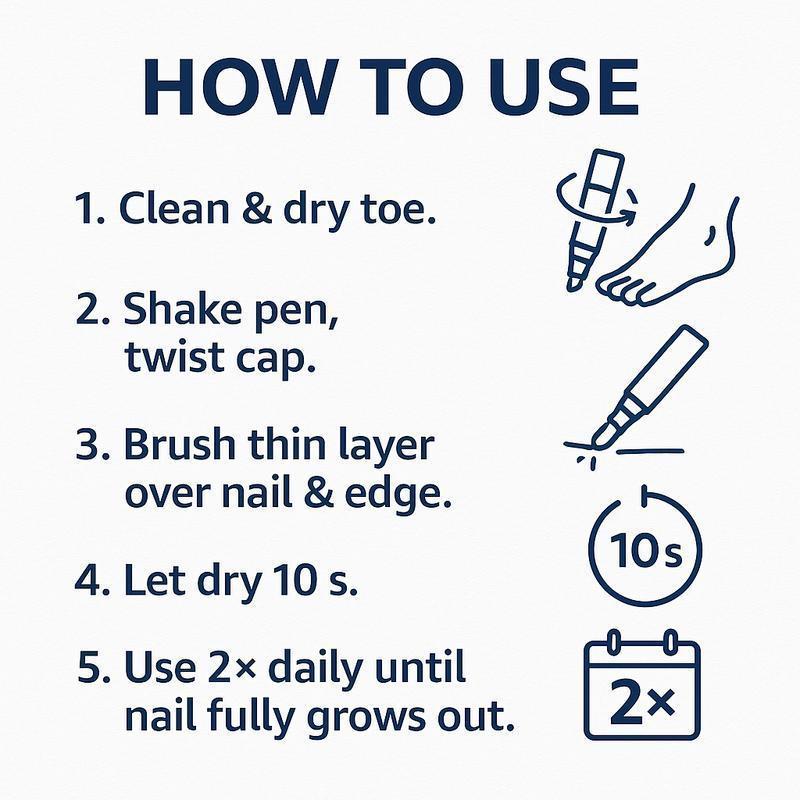 HOW TO USE

1. Clean & dry toe.

2. Shake pen, twist cap.

3. Brush thin layer over nail & edge.

4. Let dry 10 s.

5. Use 2× daily until nail fully grows out.

10s

2×