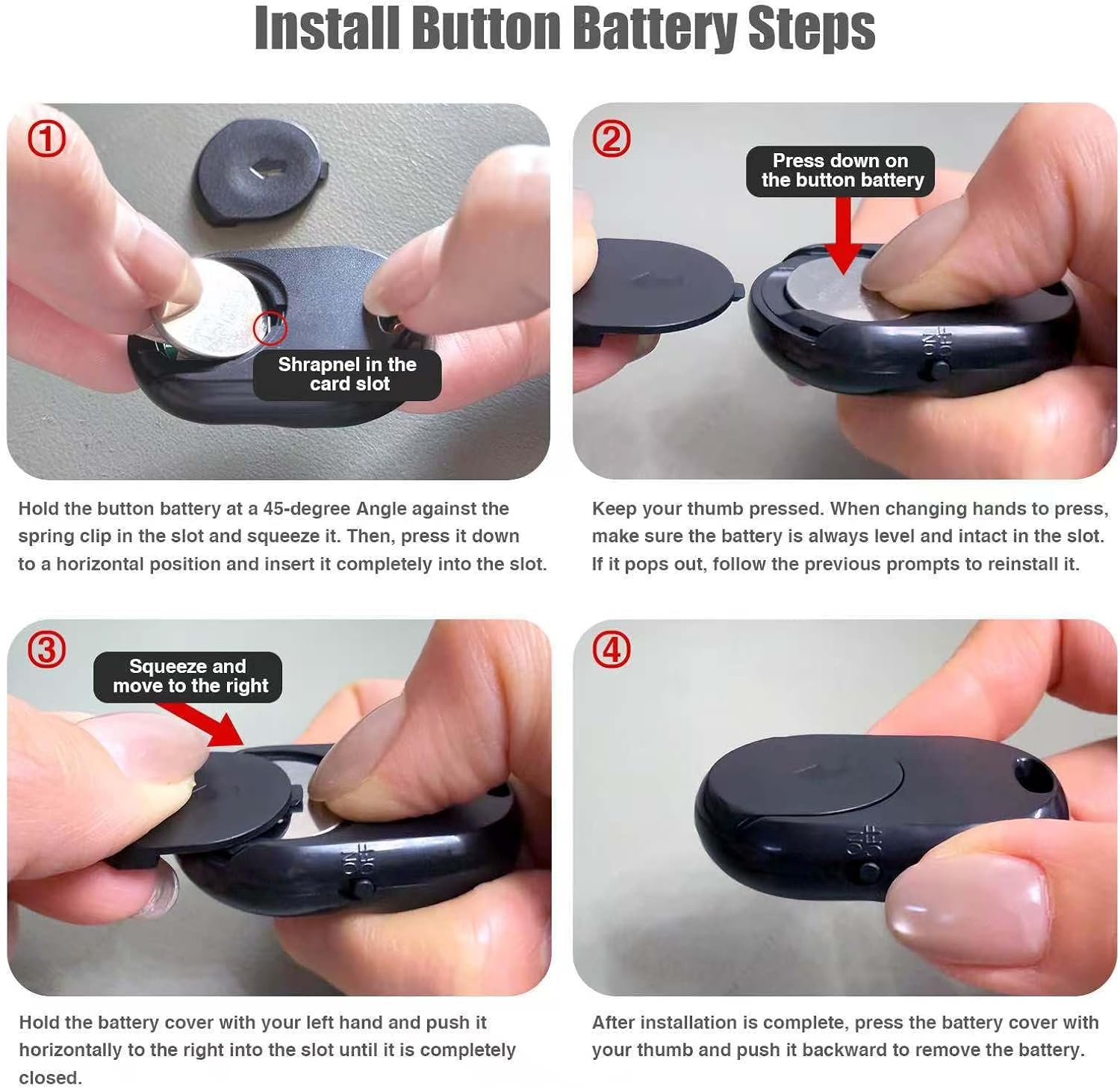 Install Button Battery Steps

①

Shrapnel in the card slot

Hold the button battery at a 45-degree Angle against the spring clip in the slot and squeeze it. Then, press it down to a horizontal position and insert it completely into the slot.

②

Press down on the button battery

ON OFF

Keep your thumb pressed. When changing hands to press, make sure the battery is always level and intact in the slot. If it pops out, follow the previous prompts to reinstall it.

③

Squeeze and move to the right

ON OFF

Hold the battery cover with your left hand and push it horizontally to the right into the slot until it is completely closed.

④

ON OFF

After installation is complete, press the battery cover with your thumb and push it backward to remove the battery.