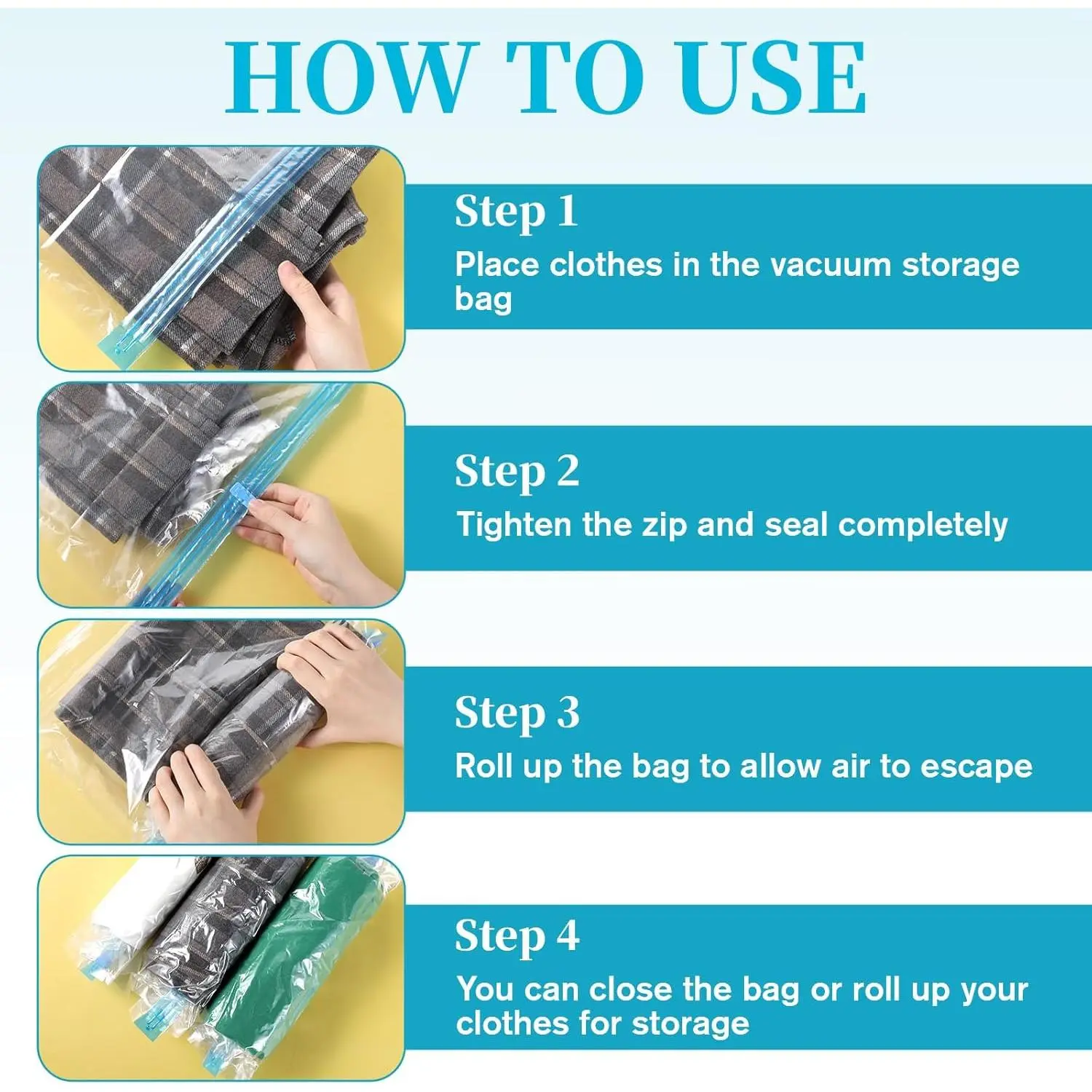 HOW TO USE

Step 1
Place clothes in the vacuum storage bag

Step 2
Tighten the zip and seal completely

Step 3
Roll up the bag to allow air to escape

Step 4
You can close the bag or roll up your clothes for storage