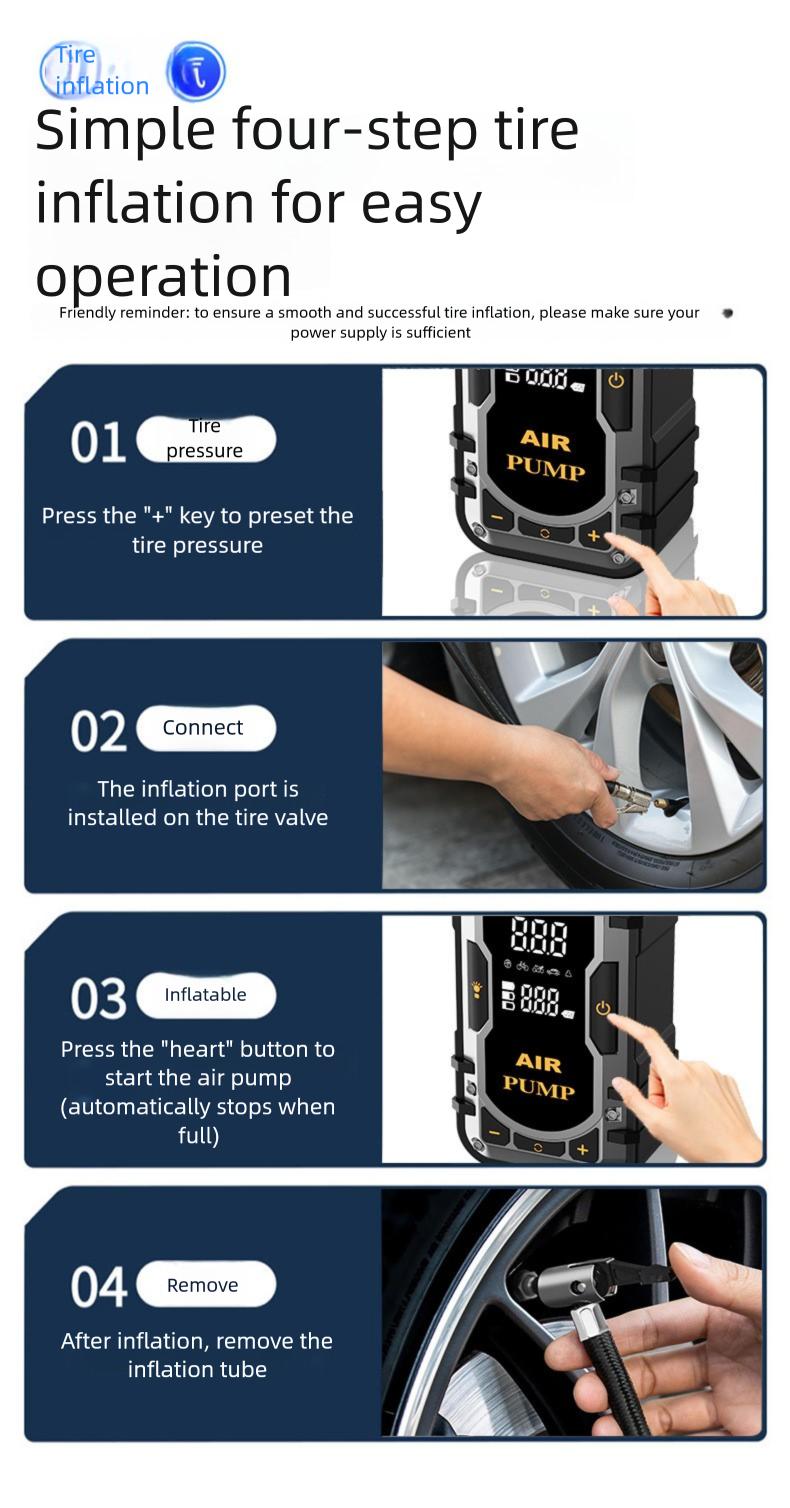 Tire inflation

Simple four-step tire inflation for easy operation

Friendly reminder: to ensure a smooth and successful tire inflation, please make sure your power supply is sufficient

01 Tire pressure

Press the "+" key to preset the tire pressure

AIR PUMP

02 Connect

The inflation port is installed on the tire valve

03 Inflatable

Press the "heart" button to start the air pump (automatically stops when full)

888

888

AIR PUMP

04 Remove

After inflation, remove the inflation tube