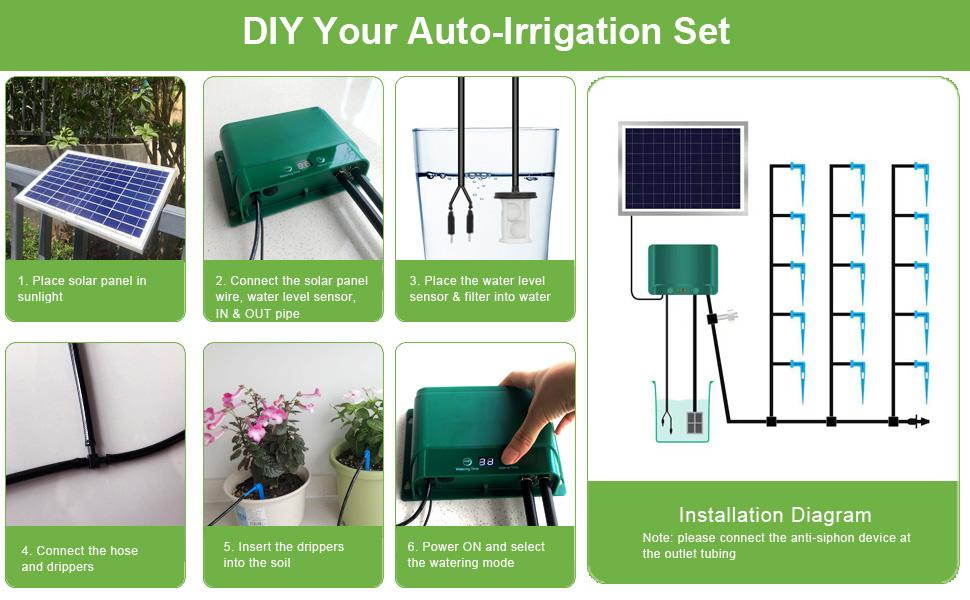 DIY Your Auto-Irrigation Set

1. Place solar panel in sunlight

2. Connect the solar panel wire, water level sensor, IN & OUT pipe

3. Place the water level sensor & filter into water

4. Connect the hose and drippers

5. Insert the drippers into the soil

6. Power ON and select the watering mode

Installation Diagram

Note: please connect the anti-siphon device at the outlet tubing