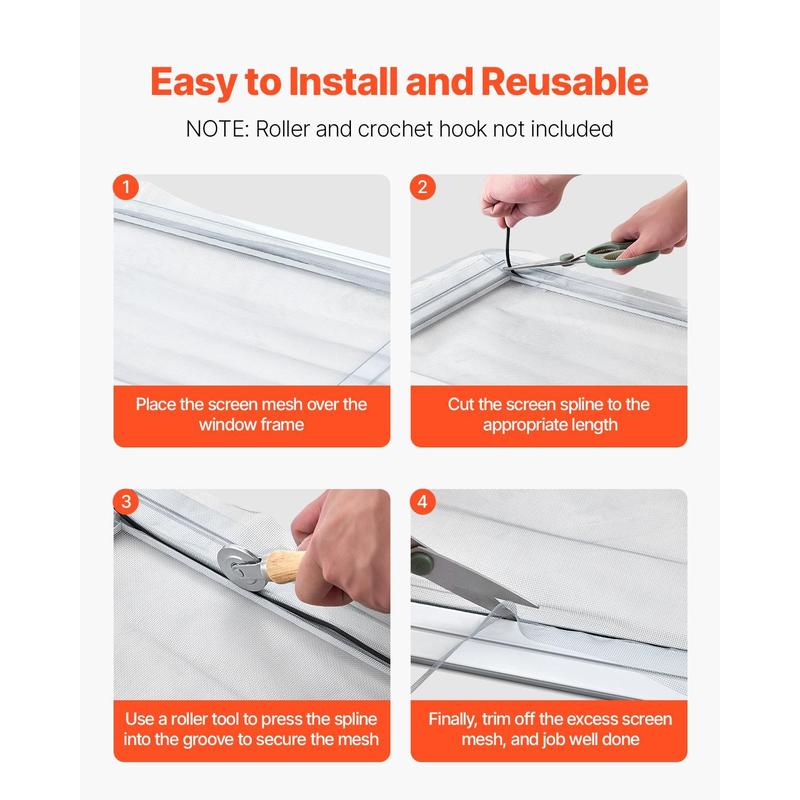 Easy to Install and Reusable

NOTE: Roller and crochet hook not included

1

Place the screen mesh over the window frame

2

Cut the screen spline to the appropriate length

3

Use a roller tool to press the spline into the groove to secure the mesh

4

Finally, trim off the excess screen mesh, and job well done