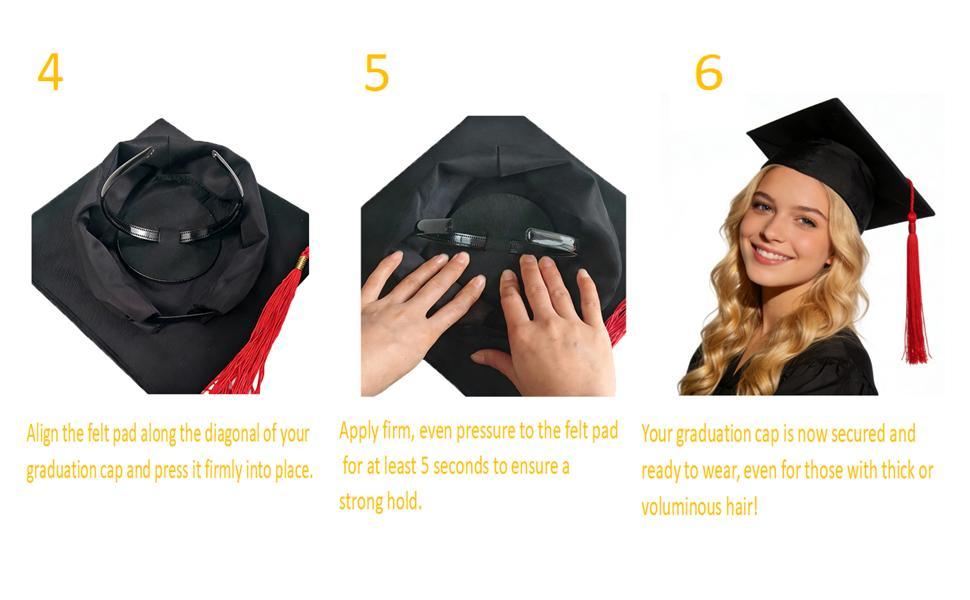 4

Align the felt pad along the diagonal of your graduation cap and press it firmly into place.

5

Apply firm, even pressure to the felt pad for at least 5 seconds to ensure a strong hold.

6

Your graduation cap is now secured and ready to wear, even for those with thick or voluminous hair!