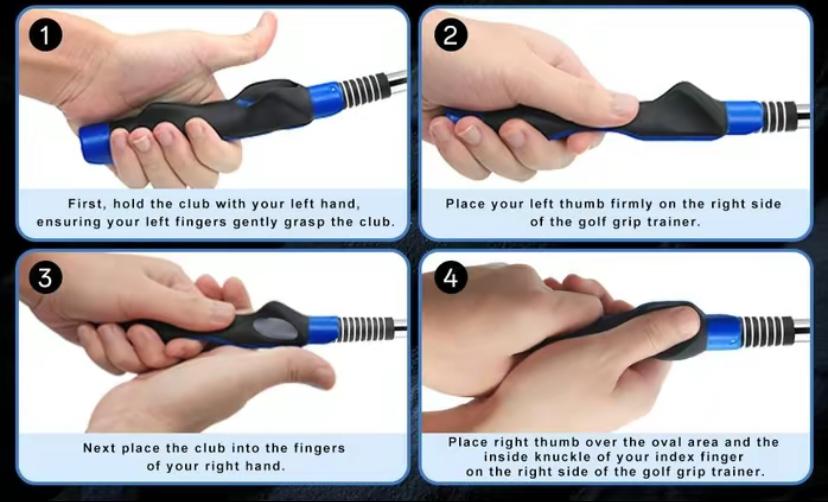 1

First, hold the club with your left hand, ensuring your left fingers gently grasp the club.

2

Place your left thumb firmly on the right side of the golf grip trainer.

3

Next place the club into the fingers of your right hand.

4

Place right thumb over the oval area and the inside knuckle of your index finger on the right side of the golf grip trainer.