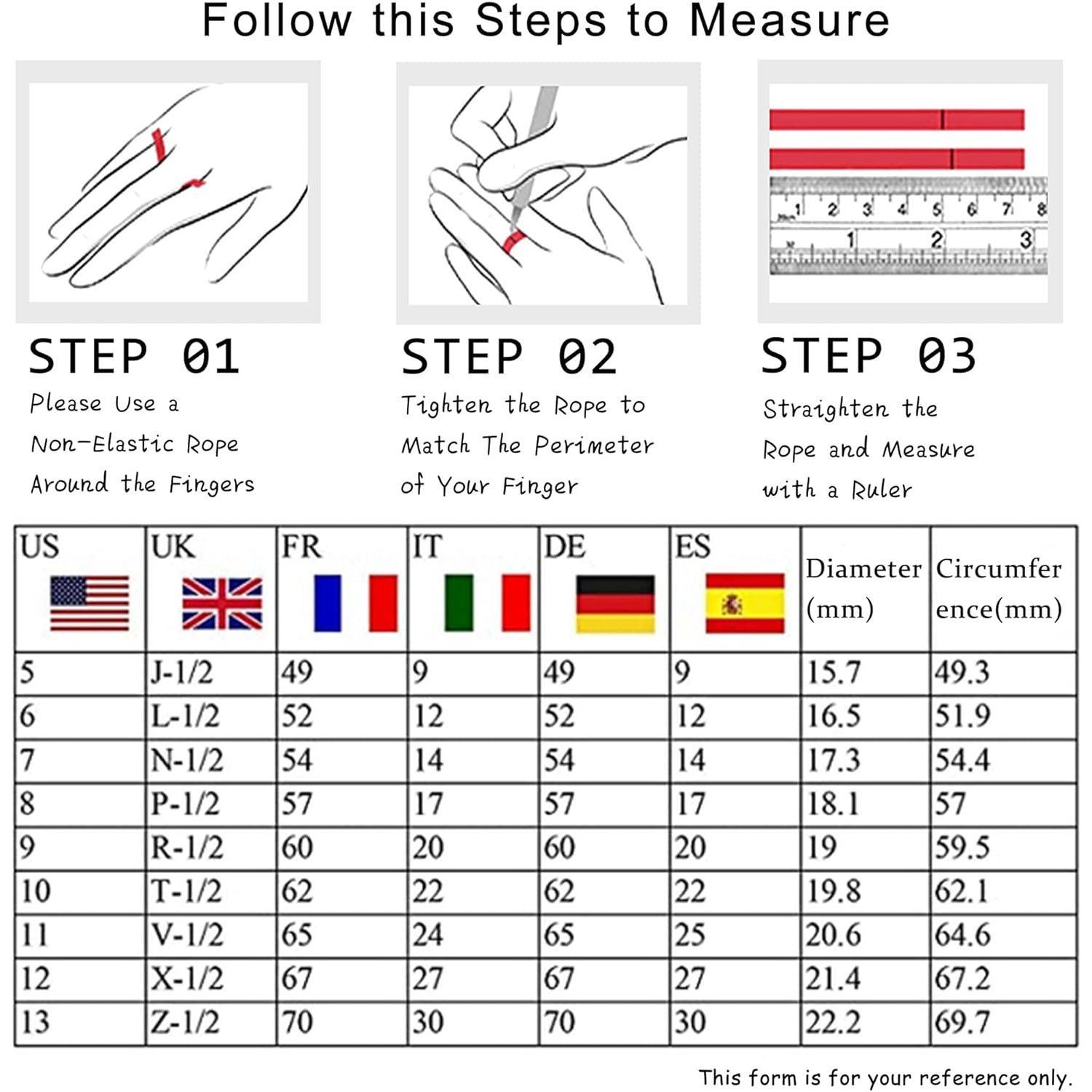 Follow this Steps to Measure

1 2 3 4 5 6 7 8
1 2 3

STEP 01
Please Use a Non-Elastic Rope Around the Fingers

STEP 02
Tighten the Rope to Match The Perimeter of Your Finger

STEP 03
Straighten the Rope and Measure with a Ruler

| US | UK | FR | IT | DE | ES | Diameter (mm) | Circumference(mm) |
|---|---|---|---|---|---|---|---|
| 5 | J-1/2 | 49 | 9 | 49 | 9 | 15.7 | 49.3 |
| 6 | L-1/2 | 52 | 12 | 52 | 12 | 16.5 | 51.9 |
| 7 | N-1/2 | 54 | 14 | 54 | 14 | 17.3 | 54.4 |
| 8 | P-1/2 | 57 | 17 | 57 | 17 | 18.1 | 57 |
| 9 | R-1/2 | 60 | 20 | 60 | 20 | 19 | 59.5 |
| 10 | T-1/2 | 62 | 22 | 62 | 22 | 19.8 | 62.1 |
| 11 | V-1/2 | 65 | 24 | 65 | 25 | 20.6 | 64.6 |
| 12 | X-1/2 | 67 | 27 | 67 | 27 | 21.4 | 67.2 |
| 13 | Z-1/2 | 70 | 30 | 70 | 30 | 22.2 | 69.7 |

This form is for your reference only.