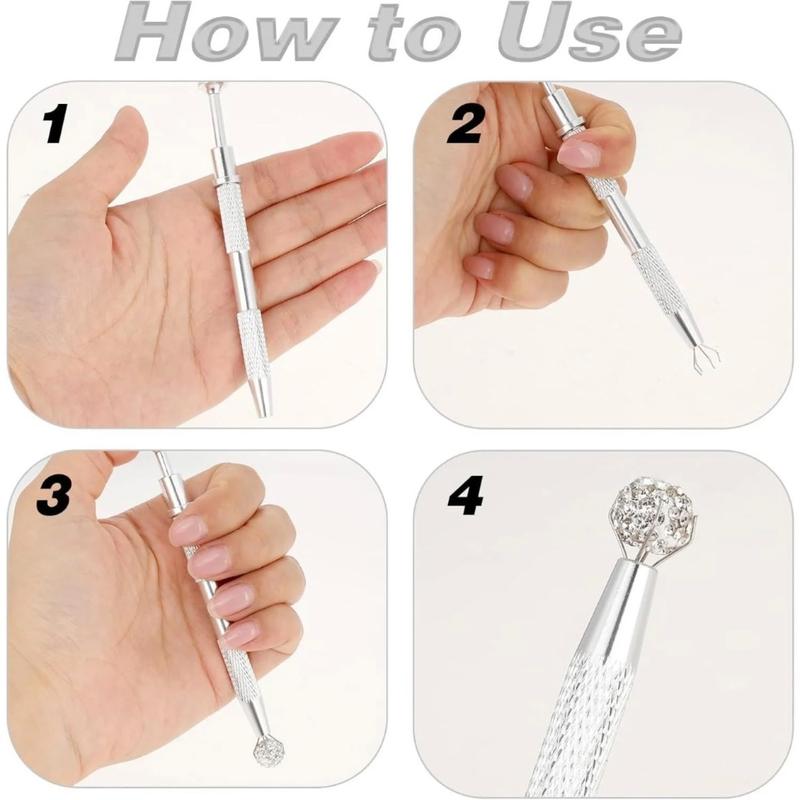 How to Use

1

2

3

4