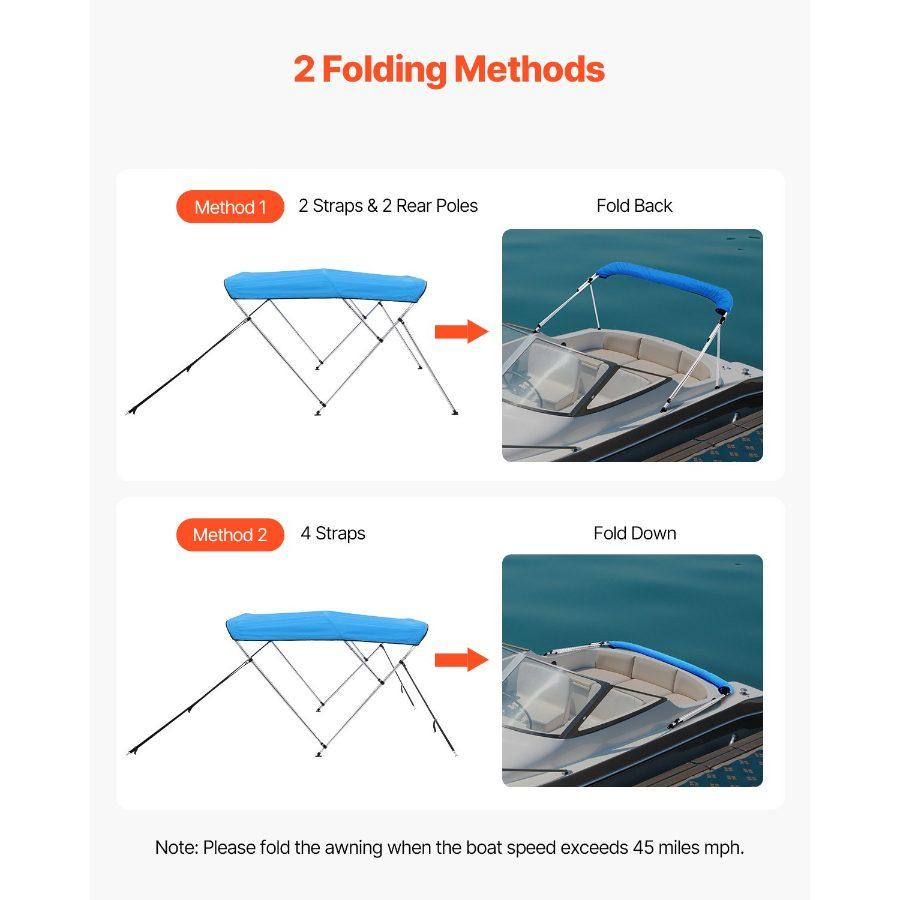 2 Folding Methods

Method 1 2 Straps & 2 Rear Poles

Fold Back

Method 2 4 Straps

Fold Down

Note: Please fold the awning when the boat speed exceeds 45 miles mph.