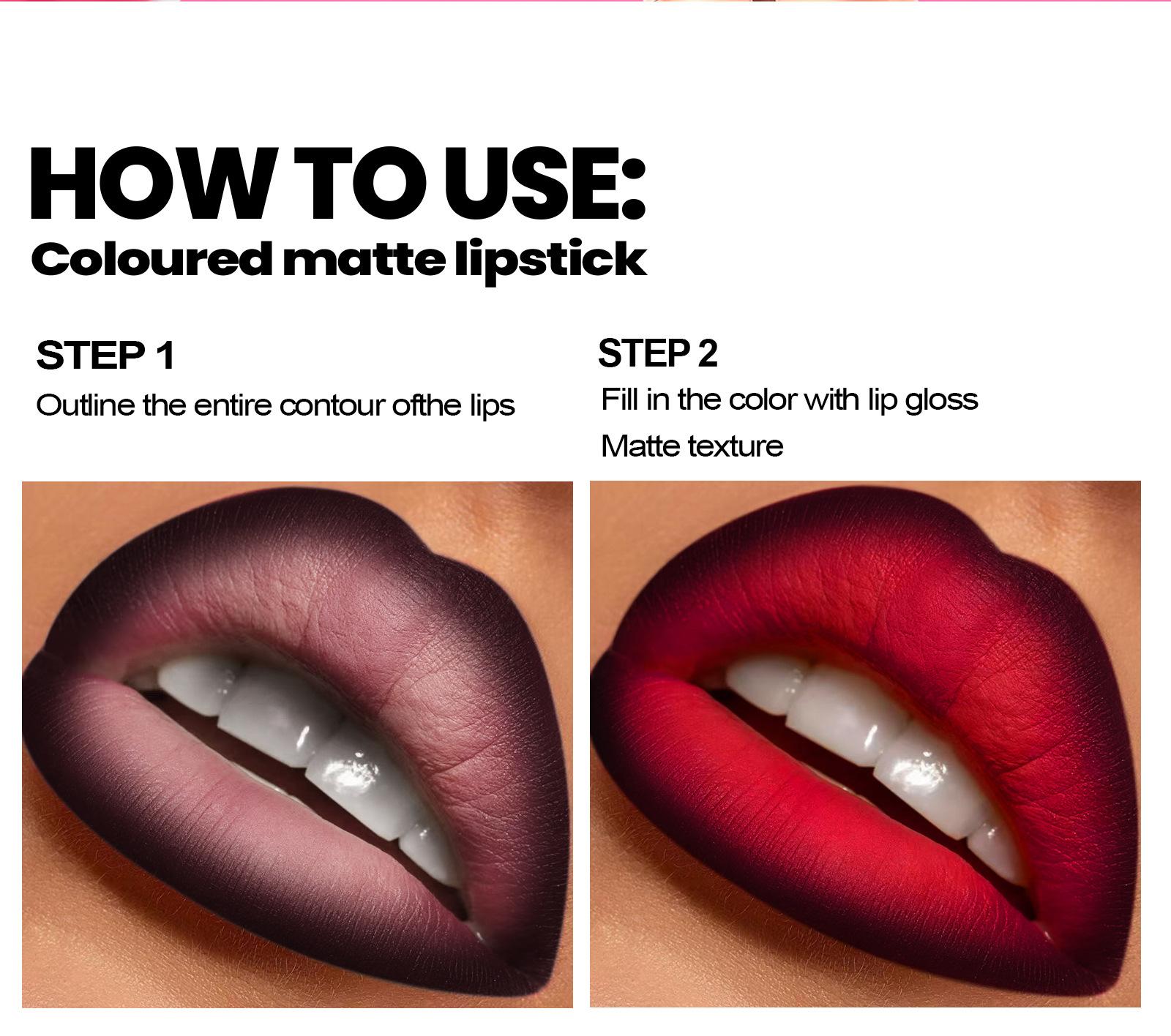 HOW TO USE:
Coloured matte lipstick

STEP 1
Outline the entire contour ofthe lips

STEP 2
Fill in the color with lip gloss
Matte texture