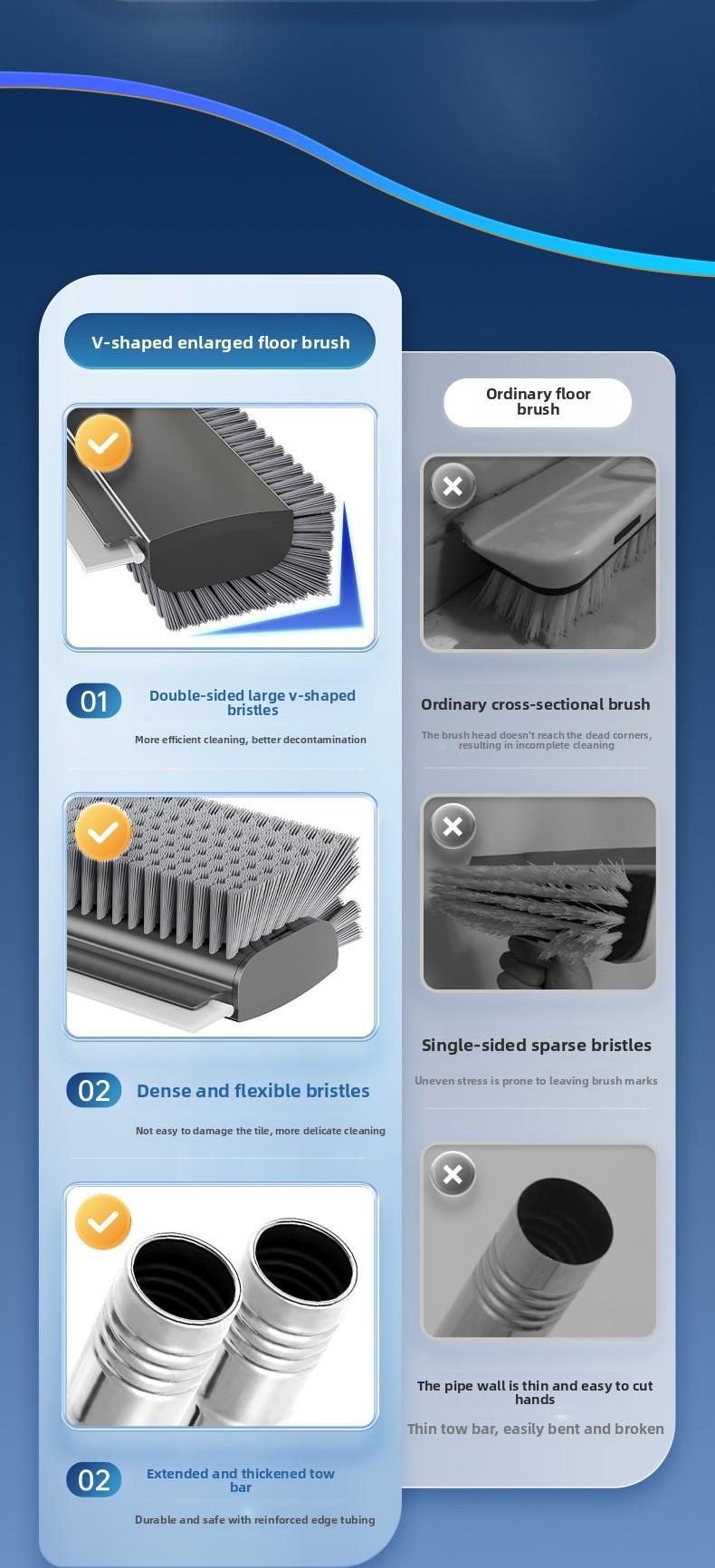 V-shaped enlarged floor brush

01 Double-sided large v-shaped bristles

More efficient cleaning, better decontamination

02 Dense and flexible bristles

Not easy to damage the tile, more delicate cleaning

02 Extended and thickened tow bar

Durable and safe with reinforced edge tubing

Ordinary floor brush

Ordinary cross-sectional brush

The brush head doesn't reach the dead corners, resulting in incomplete cleaning

Single-sided sparse bristles

Uneven stress is prone to leaving brush marks

The pipe wall is thin and easy to cut hands

Thin tow bar, easily bent and broken