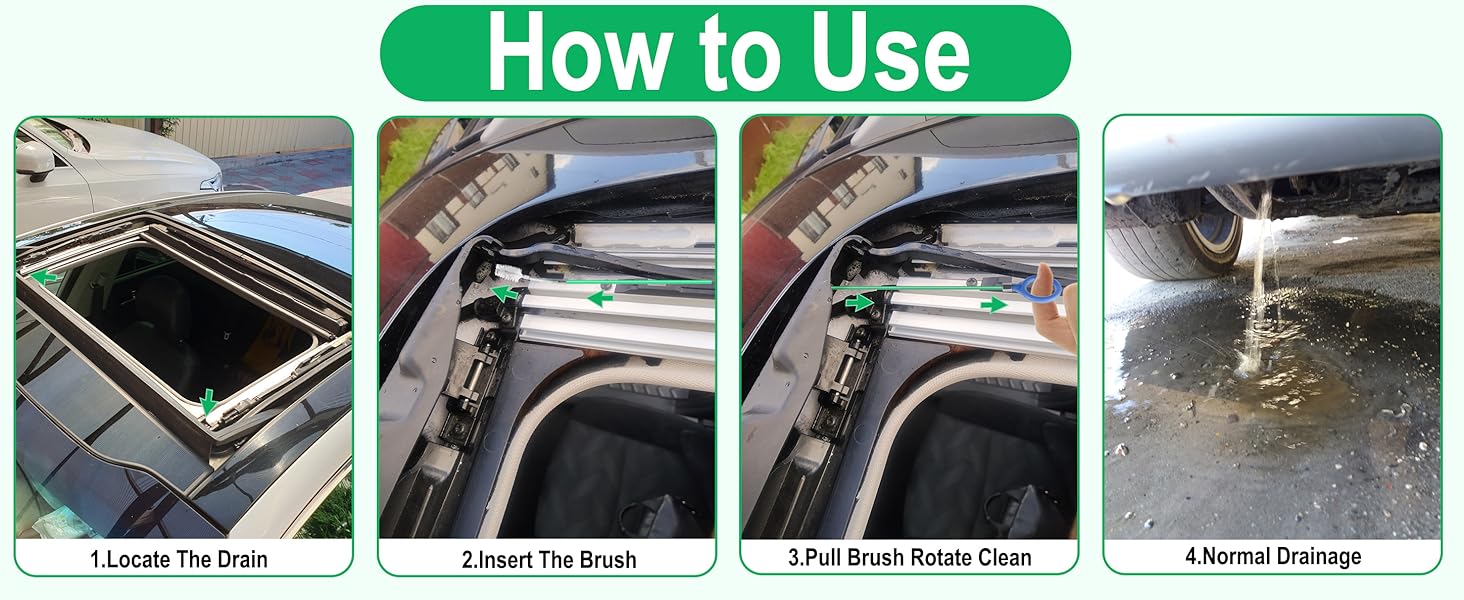 How to Use

1.Locate The Drain

2.Insert The Brush

3.Pull Brush Rotate Clean

4.Normal Drainage