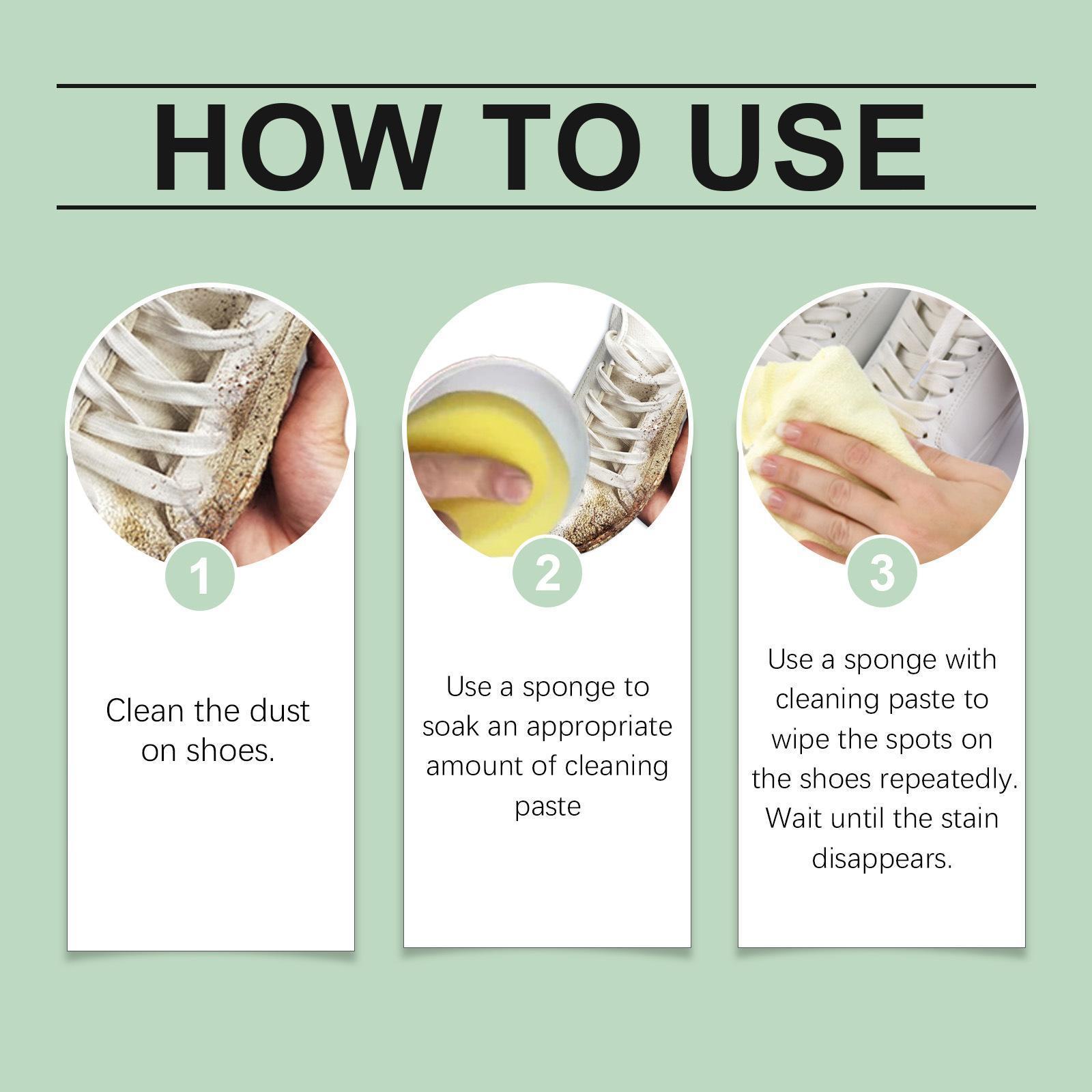 HOW TO USE

1

Clean the dust on shoes.

2

Use a sponge to soak an appropriate amount of cleaning paste

3

Use a sponge with cleaning paste to wipe the spots on the shoes repeatedly. Wait until the stain disappears.