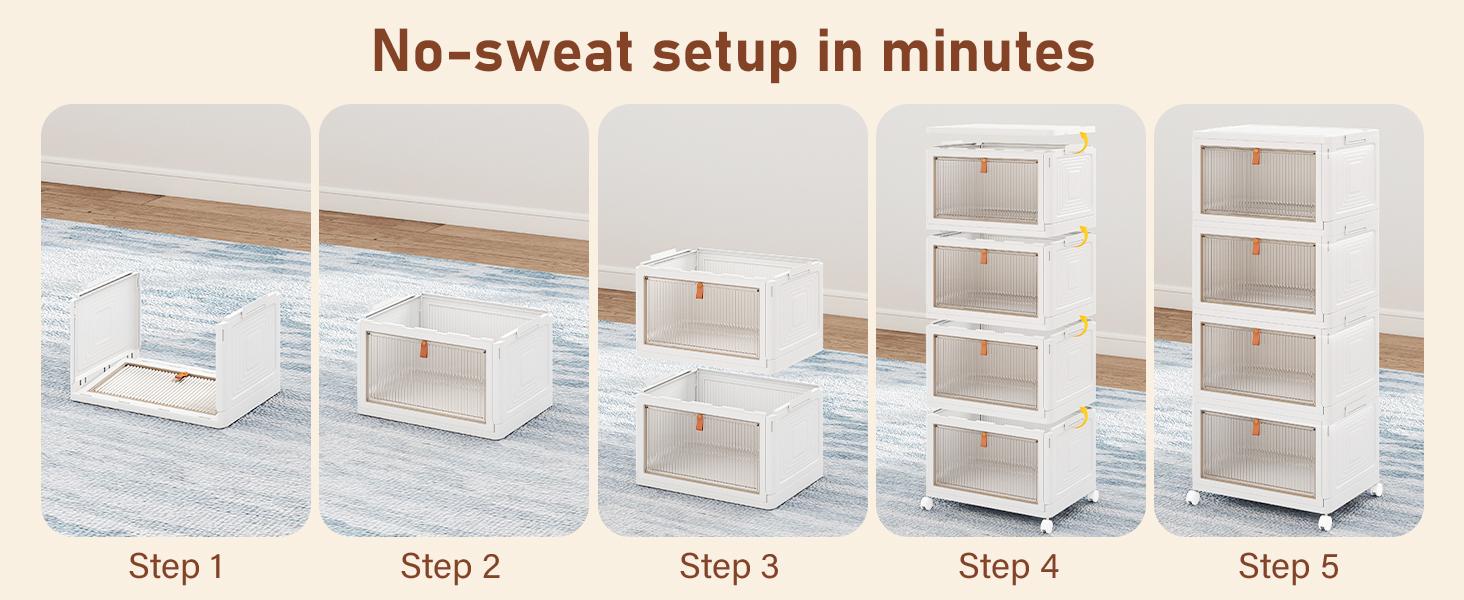 No-sweat setup in minutes

Step 1

Step 2

Step 3

Step 4

Step 5