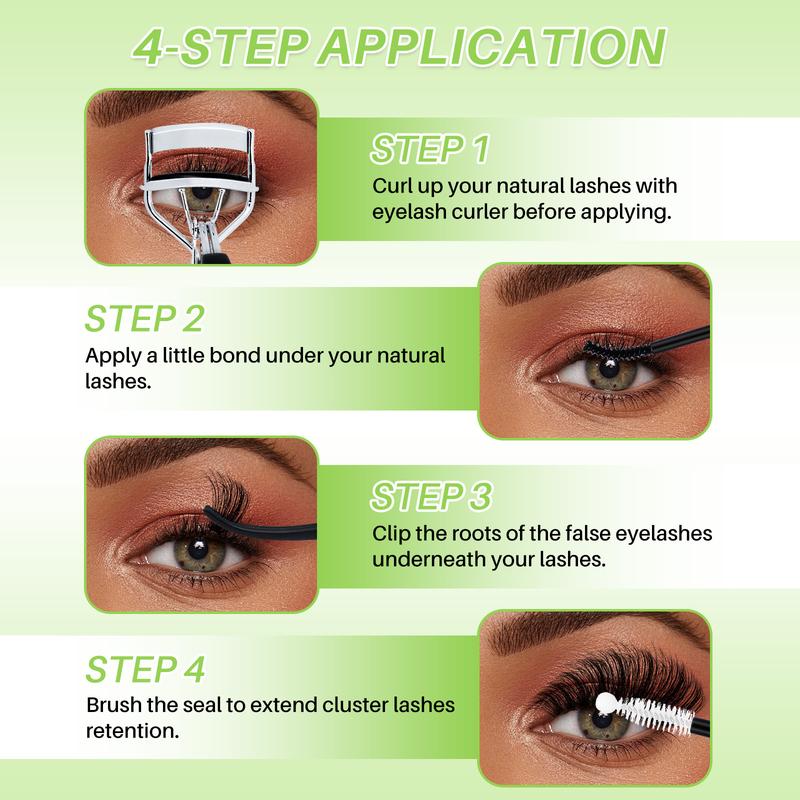 4-STEP APPLICATION

STEP 1
Curl up your natural lashes with eyelash curler before applying.

STEP 2
Apply a little bond under your natural lashes.

STEP 3
Clip the roots of the false eyelashes underneath your lashes.

STEP 4
Brush the seal to extend cluster lashes retention.