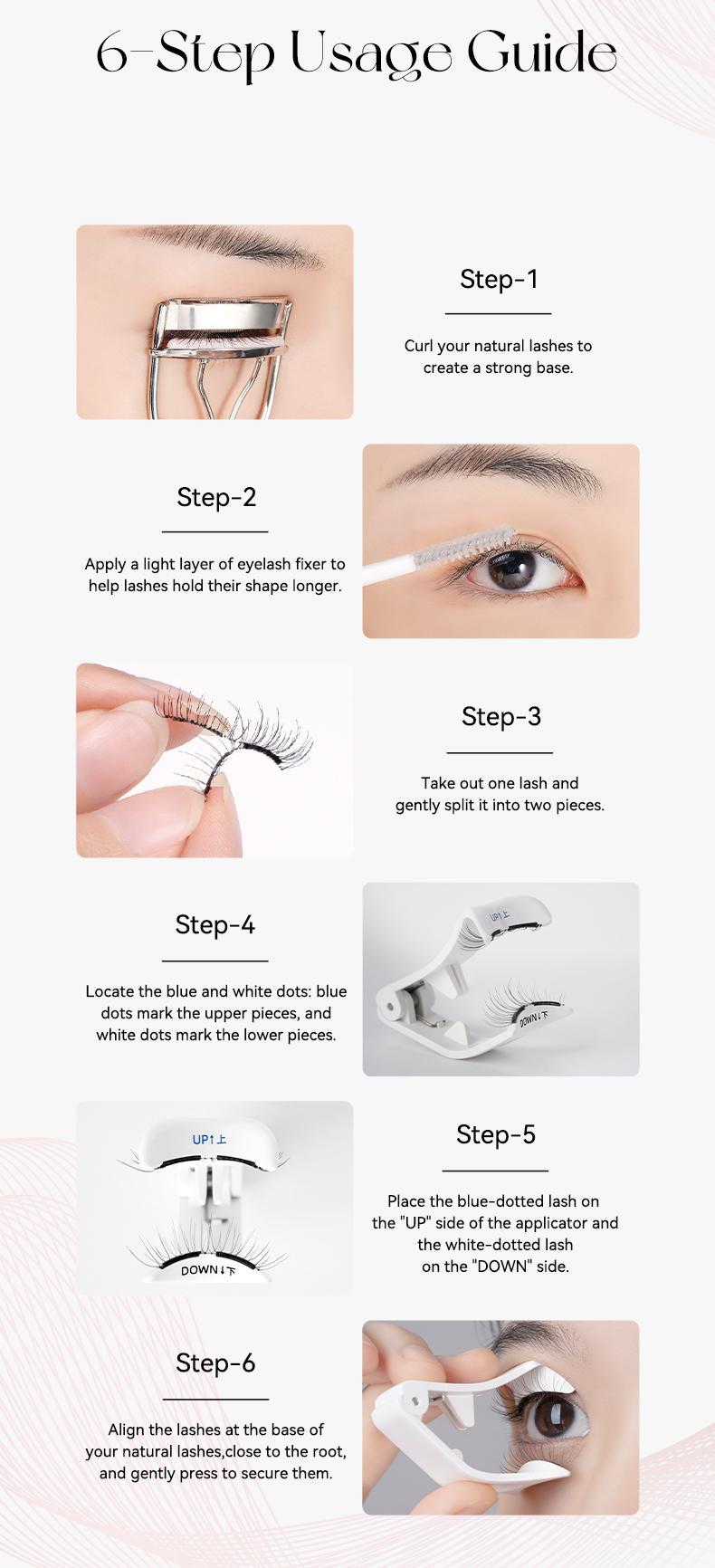 6-Step Usage Guide

Step-1

Curl your natural lashes to create a strong base.

Step-2

Apply a light layer of eyelash fixer to help lashes hold their shape longer.

Step-3

Take out one lash and gently split it into two pieces.

Step-4

Locate the blue and white dots: blue dots mark the upper pieces, and white dots mark the lower pieces.

UP↑上

DOWN↓下

UP↑上

DOWN↓下

Step-5

Place the blue-dotted lash on the "UP" side of the applicator and the white-dotted lash on the "DOWN" side.

Step-6

Align the lashes at the base of your natural lashes,close to the root, and gently press to secure them.