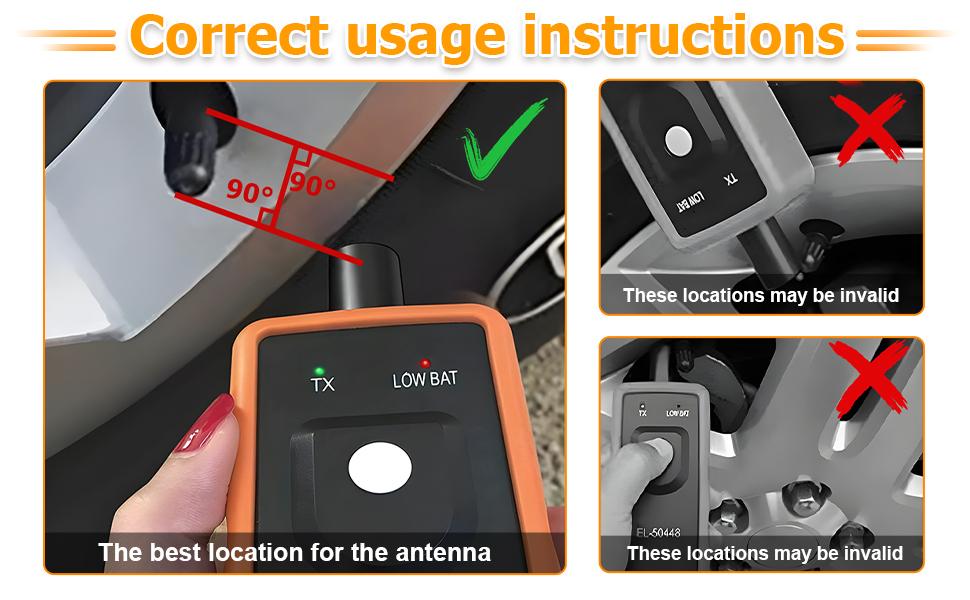 Correct usage instructions

90° 90°

TX LOW BAT

The best location for the antenna

LOW BAT TX

These locations may be invalid

TX LOW BAT

EL-50448

These locations may be invalid