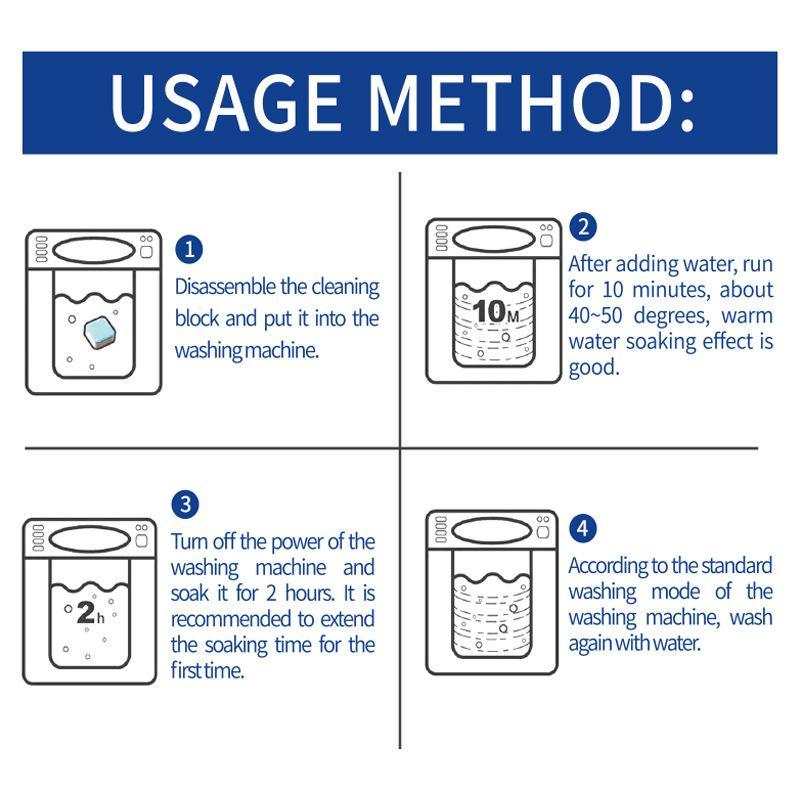 USAGE METHOD:

1
Disassemble the cleaning block and put it into the washing machine.

10M
2
After adding water, run for 10 minutes, about 40~50 degrees, warm water soaking effect is good.

2h
3
Turn off the power of the washing machine and soak it for 2 hours. It is recommended to extend the soaking time for the first time.

4
According to the standard washing mode of the washing machine, wash again with water.