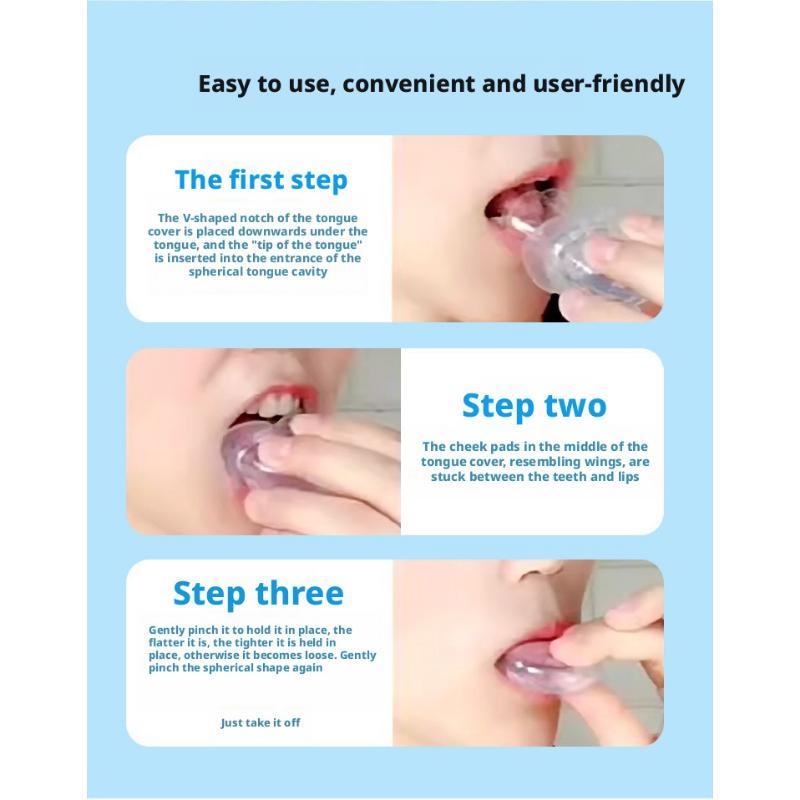 Easy to use, convenient and user-friendly

The first step

The V-shaped notch of the tongue cover is placed downwards under the tongue, and the "tip of the tongue" is inserted into the entrance of the spherical tongue cavity

Step two

The cheek pads in the middle of the tongue cover, resembling wings, are stuck between the teeth and lips

Step three

Gently pinch it to hold it in place, the flatter it is, the tighter it is held in place, otherwise it becomes loose. Gently pinch the spherical shape again

Just take it off